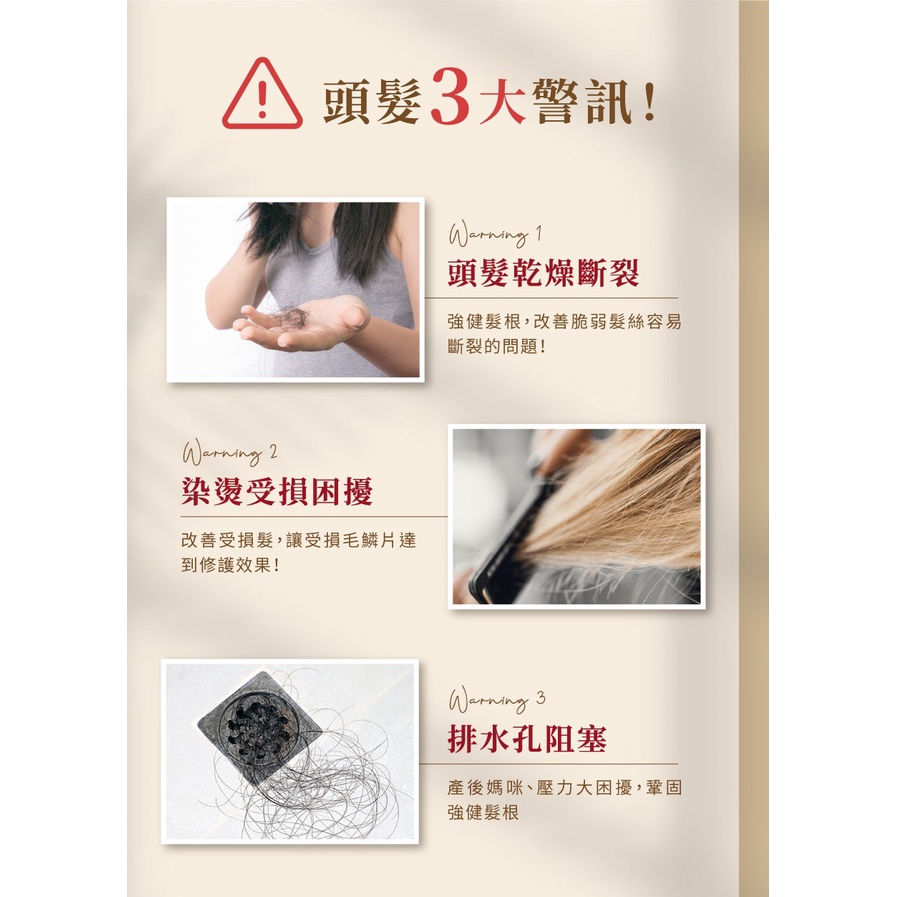 頭髮3大警訊！

Warning 1
頭髮乾燥斷裂
強健髮根，改善脆弱髮絲容易斷裂的問題！

Warning 2
染燙受損困擾
改善受損髮，讓受損毛鱗片達到修護效果！

Warning 3
排水孔阻塞
產後媽咪、壓力大困擾，鞏固強健髮根