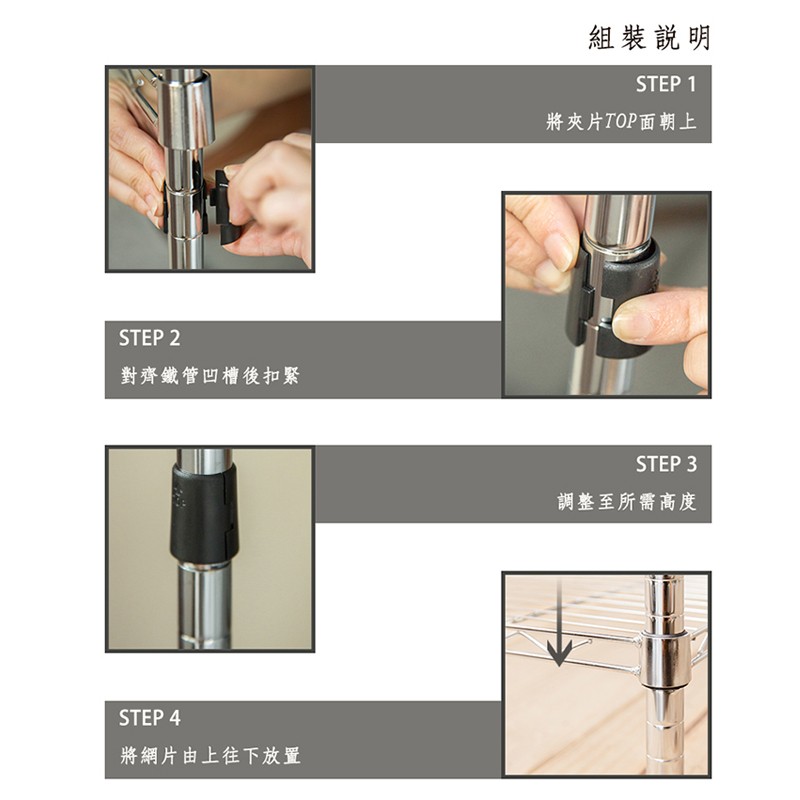 組裝說明

STEP 1
將夾片TOP面朝上

STEP 2
對齊鐵管凹槽後扣緊

STEP 3
調整至所需高度

STEP 4
將網片由上往下放置