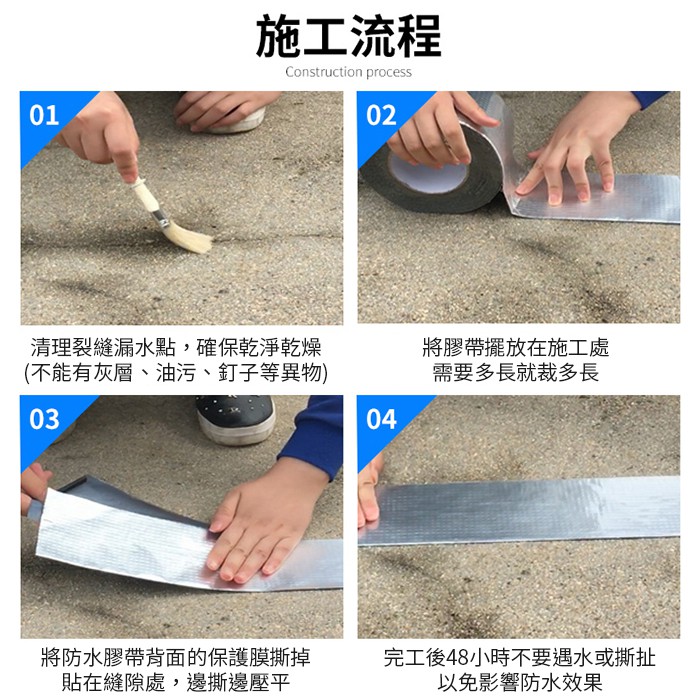 施工流程
Construction process

01

清理裂縫漏水點，確保乾淨乾燥
(不能有灰層、油污、釘子等異物)

02

將膠帶擺放在施工處
需要多長就裁多長

03

將防水膠帶背面的保護膜撕掉
貼在縫隙處，邊撕邊壓平

04

完工後48小時不要遇水或撕扯
以免影響防水效果