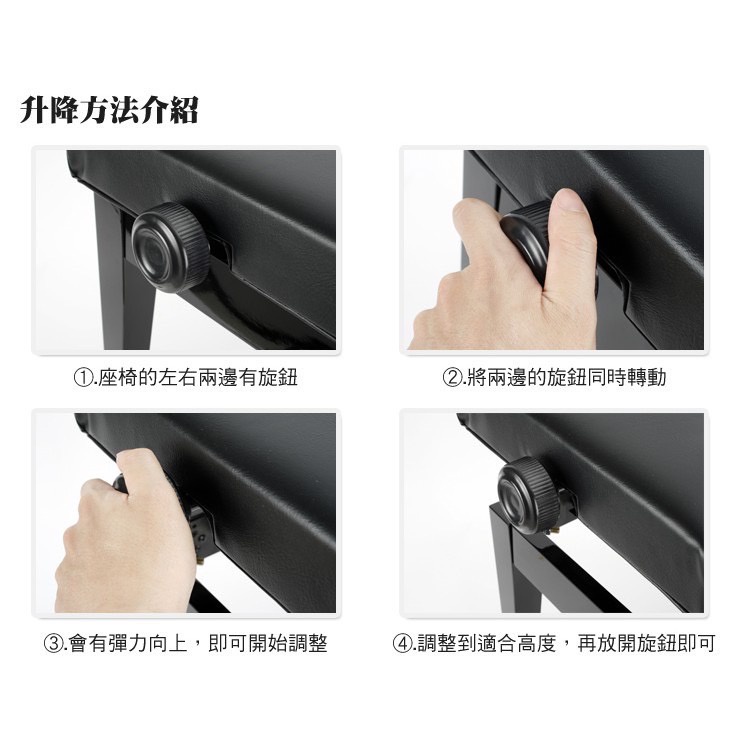 升降方法介紹

①.座椅的左右兩邊有旋鈕

②.將兩邊的旋鈕同時轉動

③.會有彈力向上，即可開始調整

④.調整到適合高度，再放開旋鈕即可