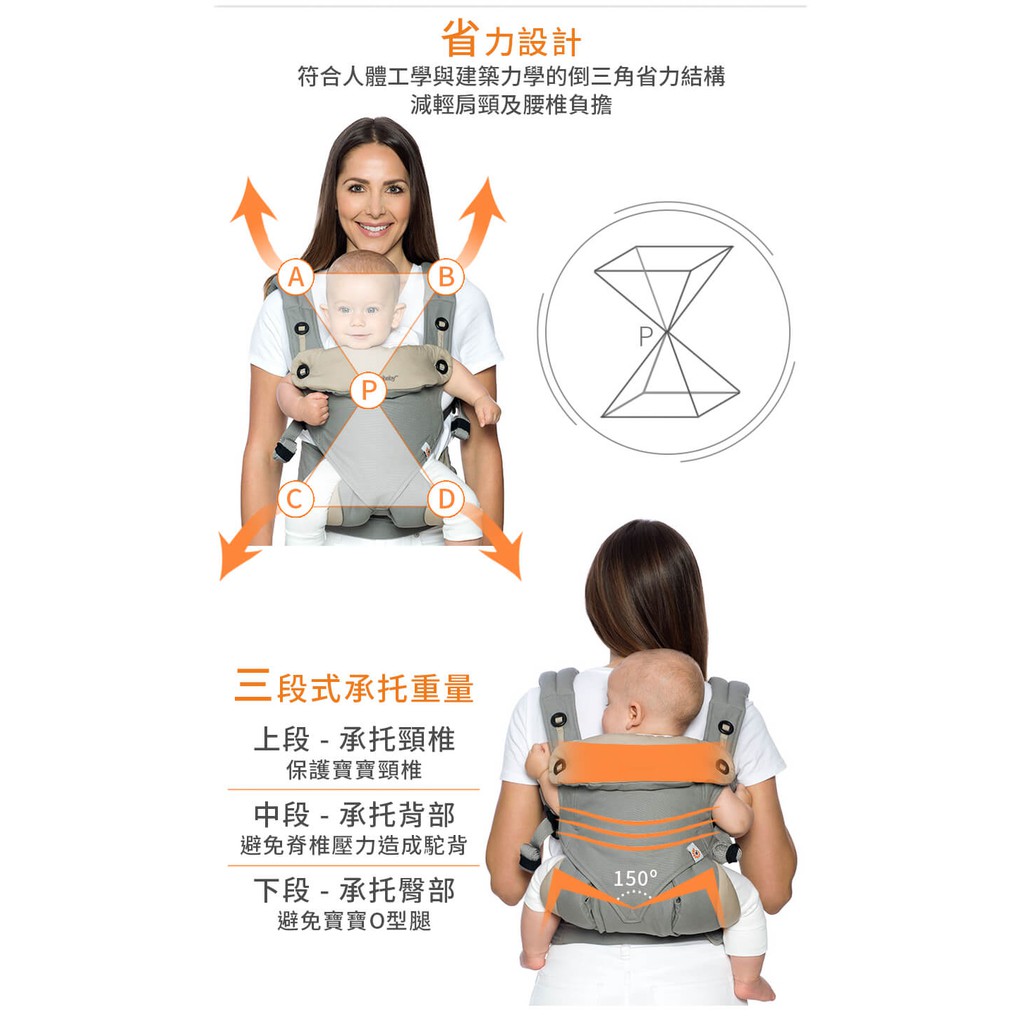 省力設計
符合人體工學與建築力學的倒三角省力結構
減輕肩頸及腰椎負擔

A
B
P
C
D

P

三段式承托重量
上段 - 承托頸椎
保護寶寶頸椎
中段 - 承托背部
避免脊椎壓力造成駝背
下段 - 承托臀部
避免寶寶O型腿

150°