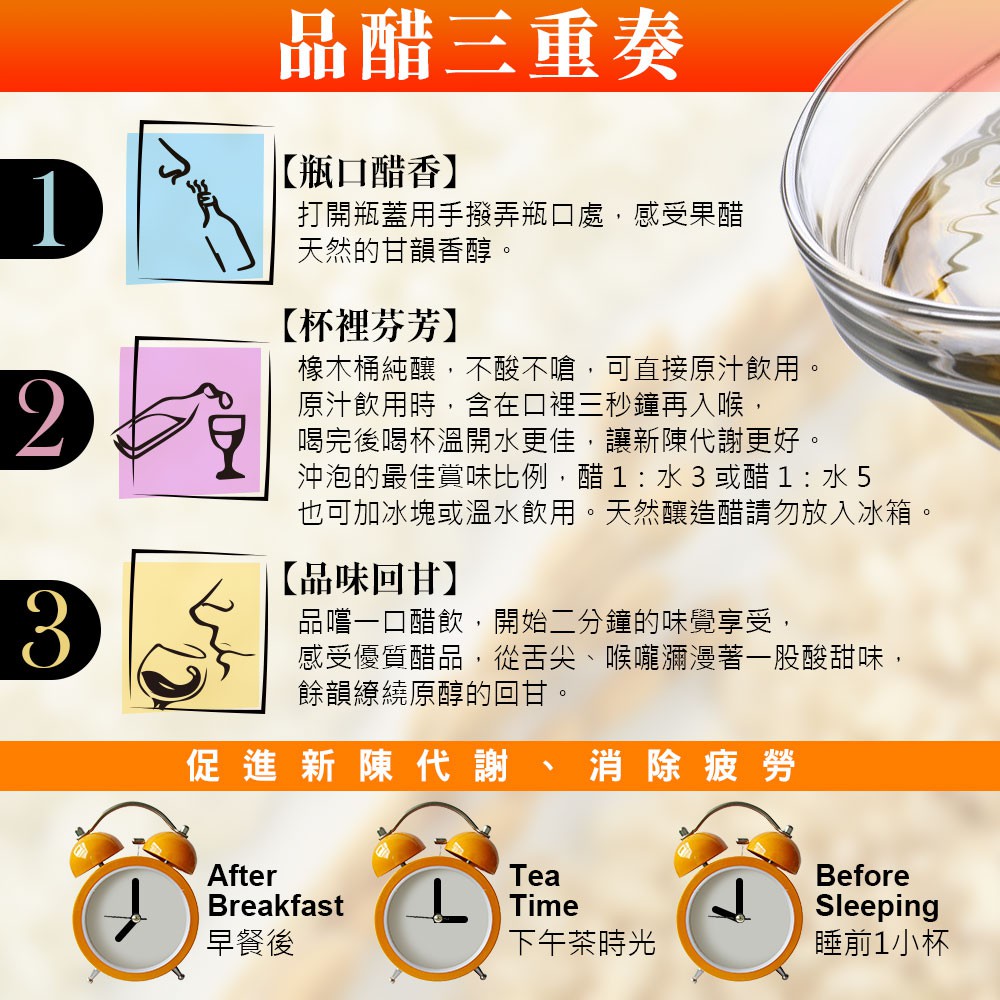 品醋三重奏

1
【瓶口醋香】
打開瓶蓋用手撥弄瓶口處，感受果醋天然的甘韻香醇。

2
【杯裡芬芳】
橡木桶純釀，不酸不嗆，可直接原汁飲用。
原汁飲用時，含在口裡三秒鐘再入喉，
喝完後喝杯溫開水更佳，讓新陳代謝更好。
沖泡的最佳賞味比例，醋 1：水 3 或醋 1：水 5
也可加冰塊或溫水飲用。天然釀造醋請勿放入冰箱。

3
【品味回甘】
品嚐一口醋飲，開始二分鐘的味覺享受，
感受優質醋品，從舌尖、喉嚨瀰漫著一股酸甜味，
餘韻繚繞原醇的回甘。

促進新陳代謝、消除疲勞

After Breakfast
早餐後

Tea Time
下午茶時光

Before Sleeping
睡前1小杯