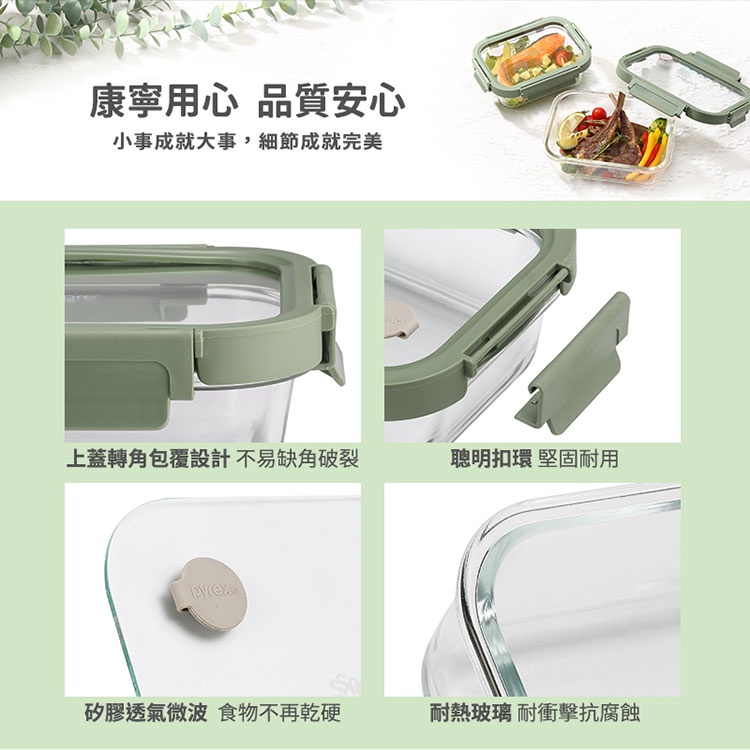 康寧用心 品質安心

小事成就大事，細節成就完美

上蓋轉角包覆設計 不易缺角破裂

聰明扣環 堅固耐用

pyrex

矽膠透氣微波 食物不再乾硬

耐熱玻璃 耐衝擊抗腐蝕