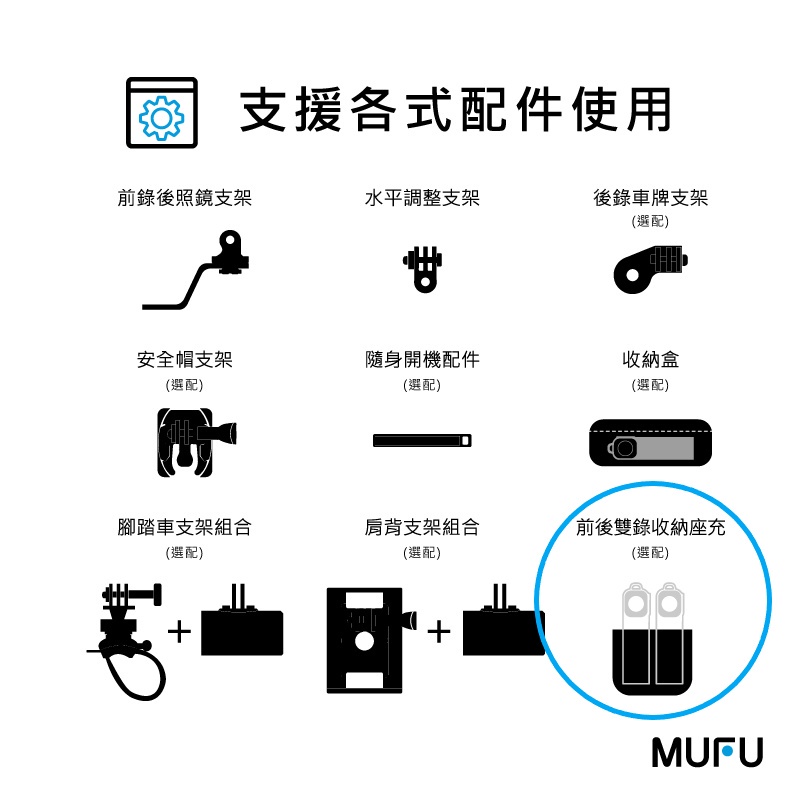 支援各式配件使用

前錄後照鏡支架

水平調整支架

後錄車牌支架
(選配)

安全帽支架
(選配)

隨身開機配件
(選配)

收納盒
(選配)

腳踏車支架組合
(選配)

+

肩背支架組合
(選配)

+

前後雙錄收納座充
(選配)

MUFU