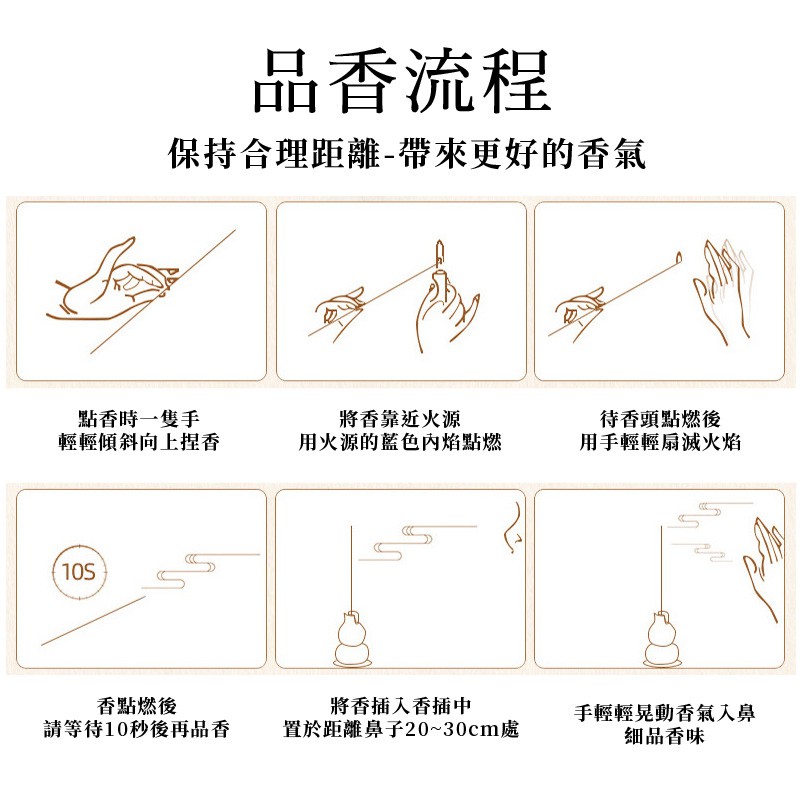 品香流程

保持合理距離-帶來更好的香氣

點香時一隻手
輕輕傾斜向上捏香

將香靠近火源
用火源的藍色內焰點燃

待香頭點燃後
用手輕輕扇滅火焰

10S

香點燃後
請等待10秒後再品香

將香插入香插中
置於距離鼻子20~30cm處

手輕輕晃動香氣入鼻
細品香味