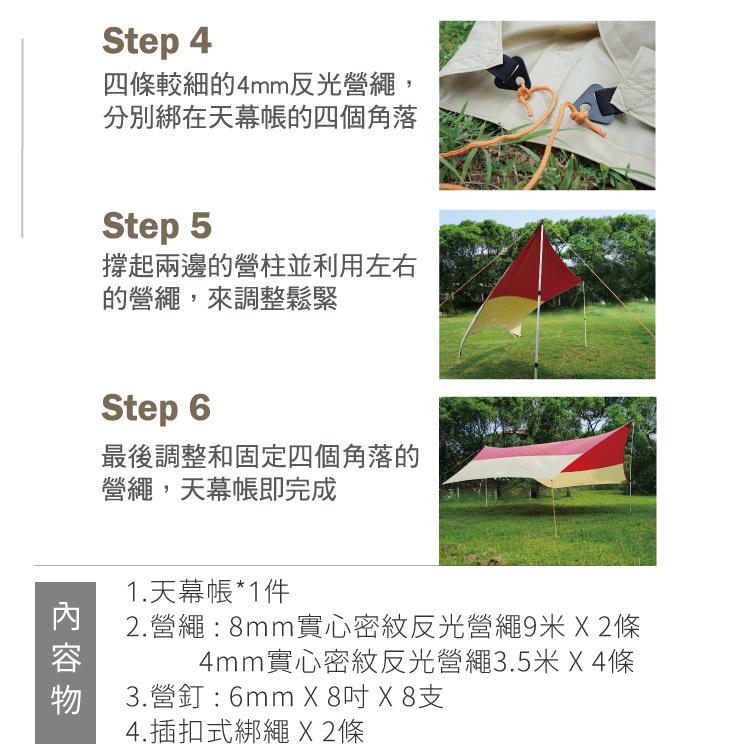 Step 4
四條較細的4mm反光營繩，分別綁在天幕帳的四個角落

Step 5
撐起兩邊的營柱並利用左右的營繩，來調整鬆緊

Step 6
最後調整和固定四個角落的營繩，天幕帳即完成

內容物

1.天幕帳*1件
2.營繩：8mm實心密紋反光營繩9米 X 2條
4mm實心密紋反光營繩3.5米 X 4條
3.營釘：6mm X 8吋 X 8支
4.插扣式綁繩 X 2條