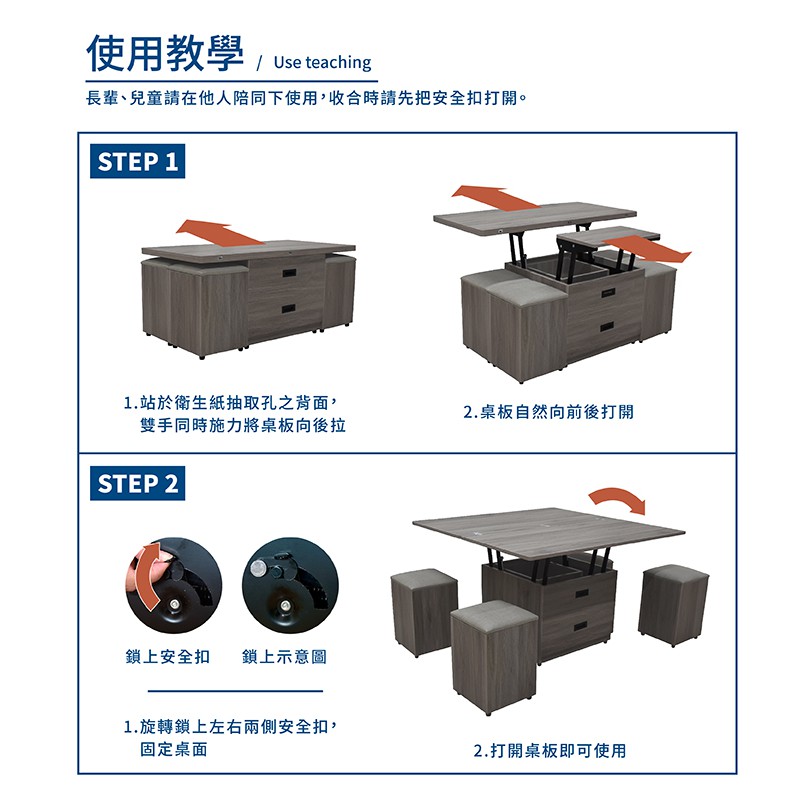 使用教學 / Use teaching

長輩、兒童請在他人陪同下使用，收合時請先把安全扣打開。

STEP 1

1.站於衛生紙抽取孔之背面，雙手同時施力將桌板向後拉

2.桌板自然向前後打開

STEP 2

鎖上安全扣

鎖上示意圖

1.旋轉鎖上左右兩側安全扣，固定桌面

2.打開桌板即可使用