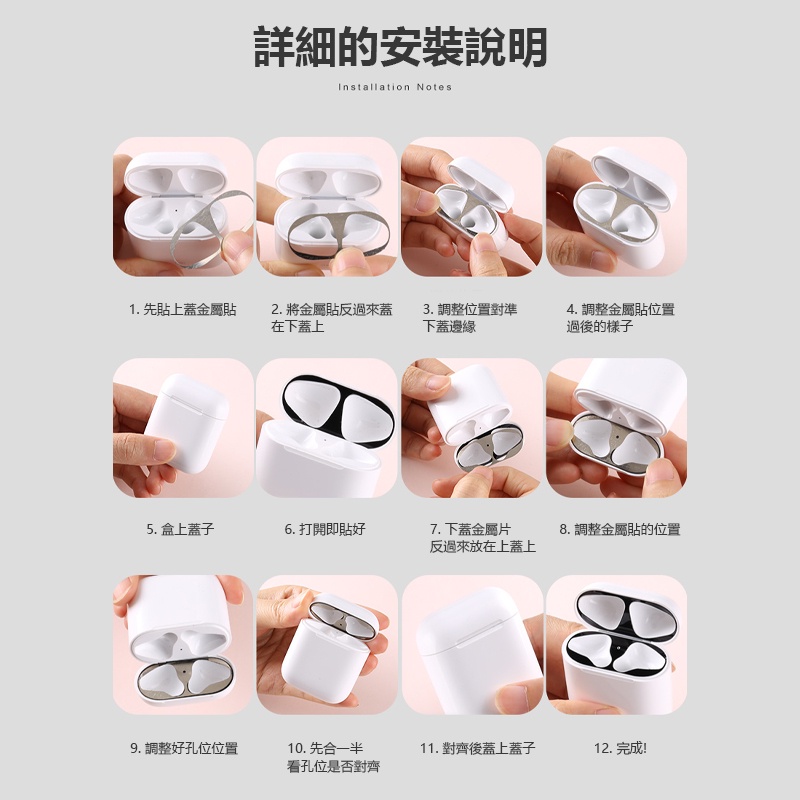 詳細的安裝說明

Installation Notes

1. 先貼上蓋金屬貼

2. 將金屬貼反過來蓋在下蓋上

3. 調整位置對準下蓋邊緣

4. 調整金屬貼位置過後的樣子

5. 盒上蓋子

6. 打開即貼好

7. 下蓋金屬片反過來放在上蓋上

8. 調整金屬貼的位置

9. 調整好孔位位置

10. 先合一半看孔位是否對齊

11. 對齊後蓋上蓋子

12. 完成!