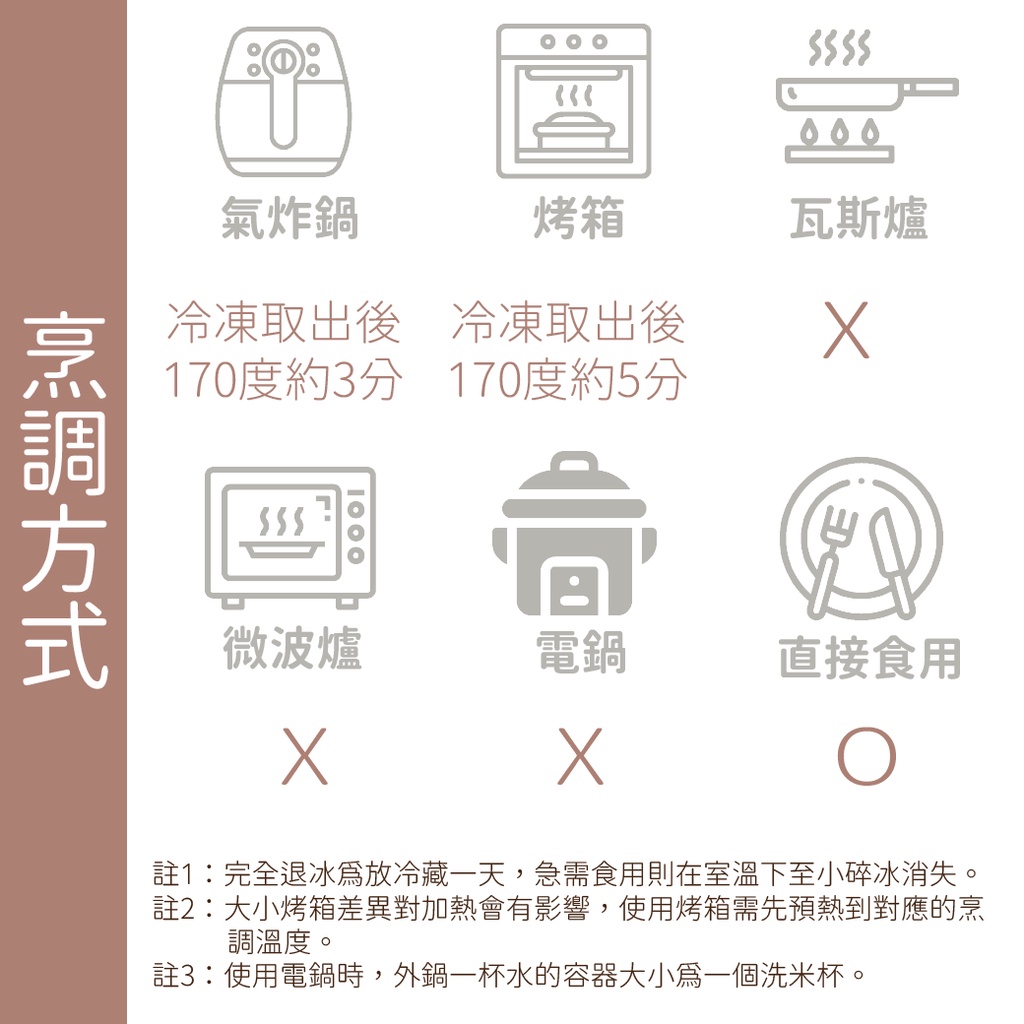 烹調方式

氣炸鍋
冷凍取出後
170度約3分

烤箱
冷凍取出後
170度約5分

瓦斯爐
X

微波爐
X

電鍋
X

直接食用
O

註1：完全退冰爲放冷藏一天，急需食用則在室溫下至小碎冰消失。
註2：大小烤箱差異對加熱會有影響，使用烤箱需先預熱到對應的烹調溫度。
註3：使用電鍋時，外鍋一杯水的容器大小爲一個洗米杯。