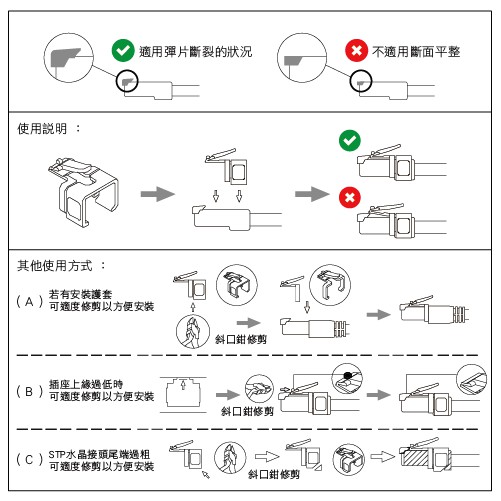 適用彈片斷裂的狀況

不適用斷面平整

使用說明 ：

其他使用方式 ：

（ A ） 若有安裝護套
可適度修剪以方便安裝

斜口鉗修剪

（ B ） 插座上緣過低時
可適度修剪以方便安裝

斜口鉗修剪

（ C ） STP水晶接頭尾端過粗
可適度修剪以方便安裝

斜口鉗修剪