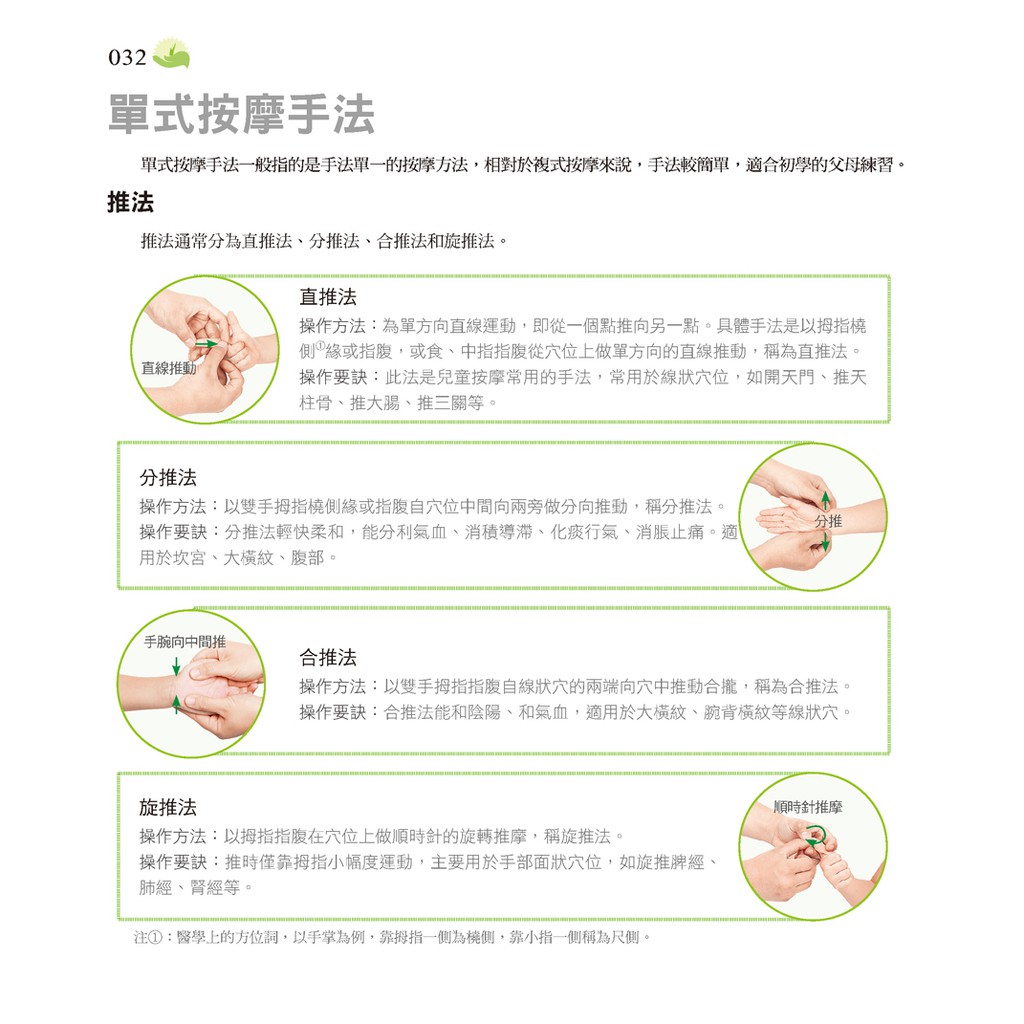 032

單式按摩手法

單式按摩手法一般指的是手法單一的按摩方法，相對於複式按摩來說，手法較簡單，適合初學的父母練習。

推法

推法通常分為直推法、分推法、合推法和旋推法。

直線推動

直推法
操作方法：為單方向直線運動，即從一個點推向另一點。具體手法是以拇指橈側①緣或指腹，或食、中指指腹從穴位上做單方向的直線推動，稱為直推法。
操作要訣：此法是兒童按摩常用的手法，常用於線狀穴位，如開天門、推天柱骨、推大腸、推三關等。

分推法
操作方法：以雙手拇指橈側緣或指腹自穴位中間向兩旁做分向推動，稱分推法。
操作要訣：分推法輕快柔和，能分利氣血、消積導滯、化痰行氣、消脹止痛。適用於坎宮、大橫紋、腹部。

分推

手腕向中間推

合推法
操作方法：以雙手拇指指腹自線狀穴的兩端向穴中推動合攏，稱為合推法。
操作要訣：合推法能和陰陽、和氣血，適用於大橫紋、腕背橫紋等線狀穴。

旋推法
操作方法：以拇指指腹在穴位上做順時針的旋轉推摩，稱旋推法。
操作要訣：推時僅靠拇指小幅度運動，主要用於手部面狀穴位，如旋推脾經、肺經、腎經等。

順時針推摩

注①：醫學上的方位詞，以手掌為例，靠拇指一側為橈側，靠小指一側稱為尺側。