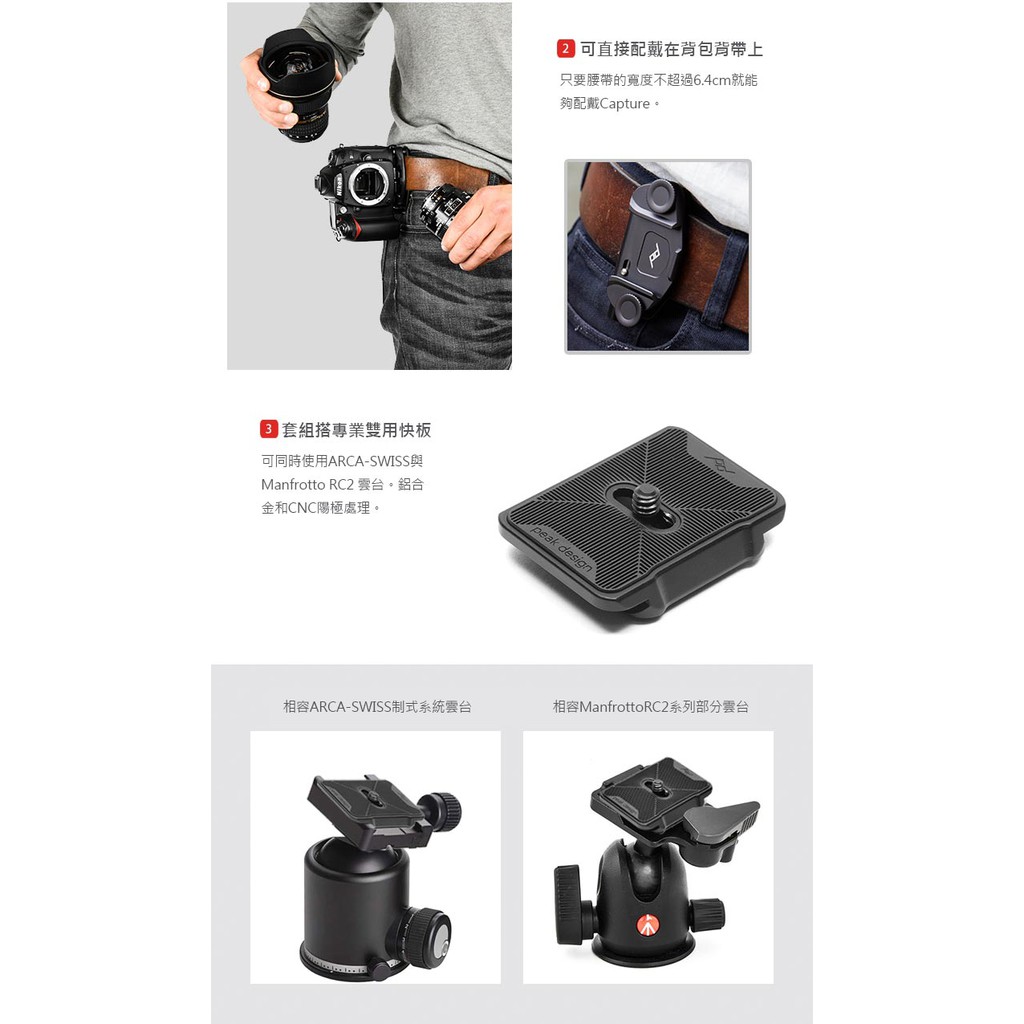 2 可直接配戴在背包背帶上

只要腰帶的寬度不超過6.4cm就能夠配戴Capture。

3 套組搭專業雙用快板

可同時使用ARCA-SWISS與Manfrotto RC2 雲台。鋁合金和CNC陽極處理。

peak design

相容ARCA-SWISS制式系統雲台

相容ManfrottoRC2系列部分雲台