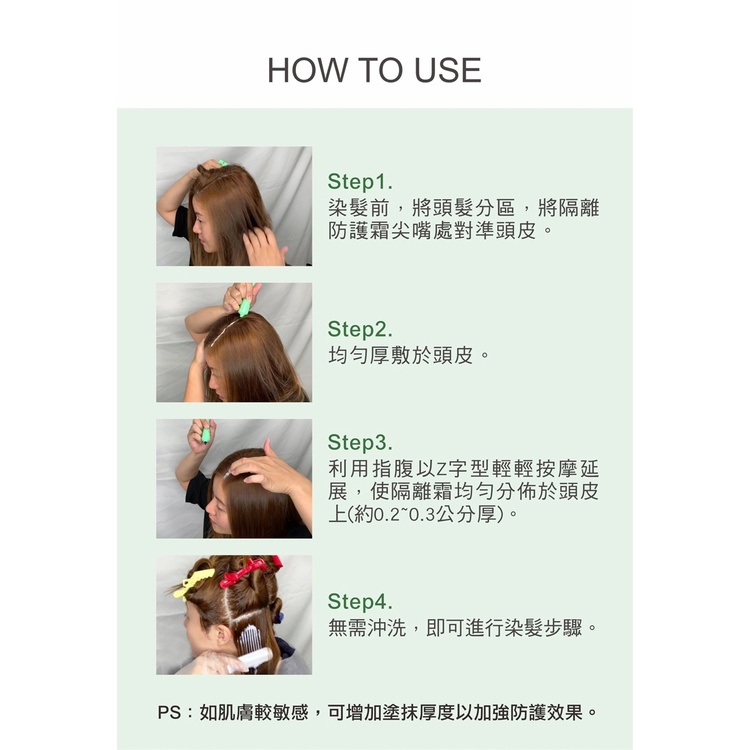 HOW TO USE

Step1.
染髮前，將頭髮分區，將隔離防護霜尖嘴處對準頭皮。

Step2.
均勻厚敷於頭皮。

Step3.
利用指腹以Z字型輕輕按摩延展，使隔離霜均勻分佈於頭皮上(約0.2~0.3公分厚)。

Step4.
無需沖洗，即可進行染髮步驟。

PS：如肌膚較敏感，可增加塗抹厚度以加強防護效果。