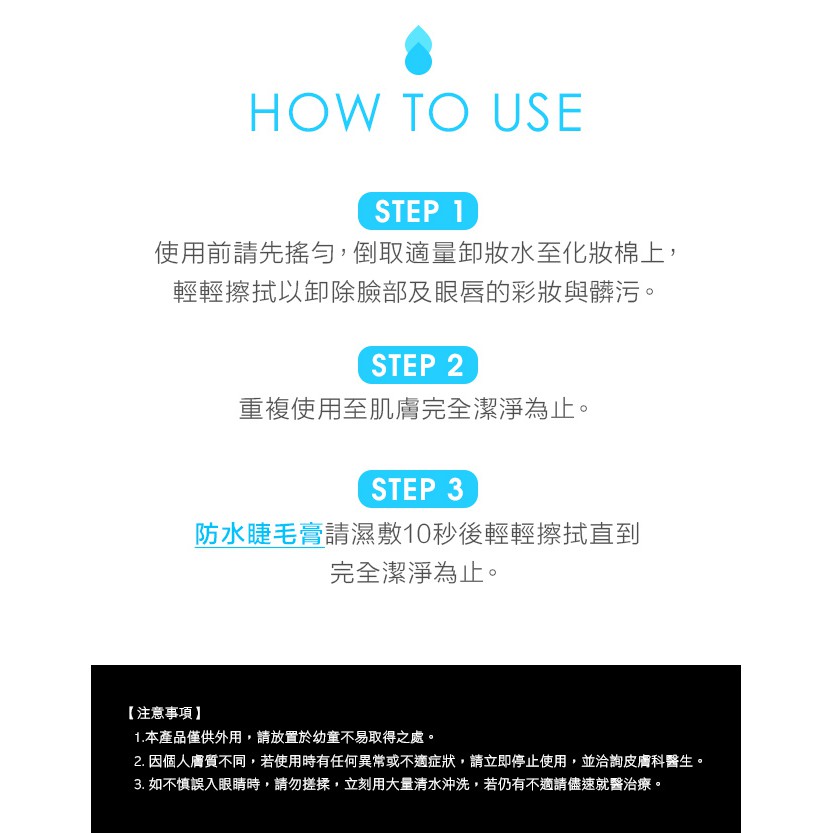 HOW TO USE

STEP 1
使用前請先搖勻，倒取適量卸妝水至化妝棉上，輕輕擦拭以卸除臉部及眼唇的彩妝與髒污。

STEP 2
重複使用至肌膚完全潔淨為止。

STEP 3
防水睫毛膏請濕敷10秒後輕輕擦拭直到完全潔淨為止。

【注意事項】
1.本產品僅供外用，請放置於幼童不易取得之處。
2. 因個人膚質不同，若使用時有任何異常或不適症狀，請立即停止使用，並洽詢皮膚科醫生。
3. 如不慎誤入眼睛時，請勿搓揉，立刻用大量清水沖洗，若仍有不適請儘速就醫治療。