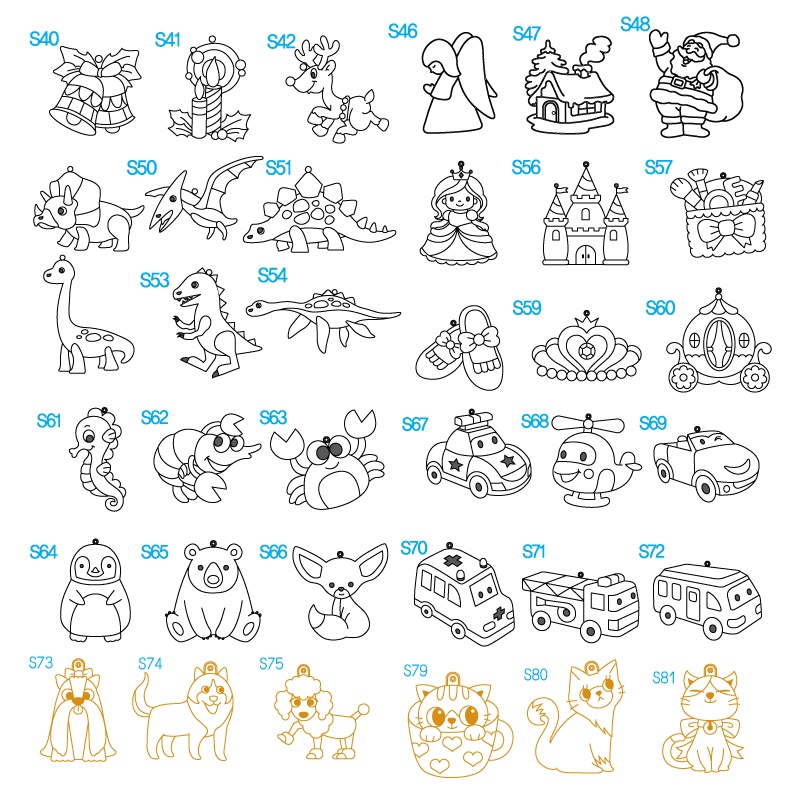 S40 S41 S42 S46 S47 S48

S50 S51 S56 S57

S53 S54 S59 S60

S61 S62 S63 S67 S68 S69

S64 S65 S66 S70 S71 S72

S73 S74 S75 S79 S80 S81