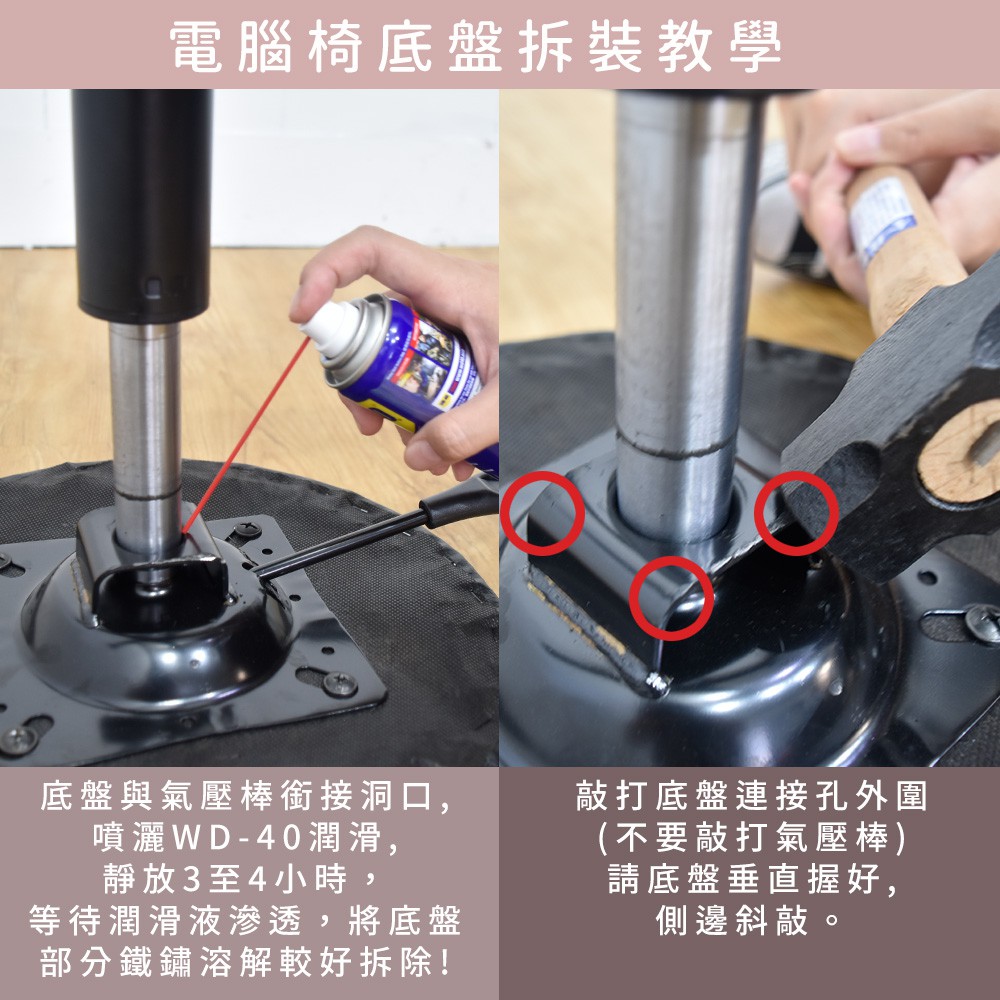 電腦椅底盤拆裝教學

底盤與氣壓棒銜接洞口,
噴灑WD-40潤滑,
靜放3至4小時，
等待潤滑液滲透，將底盤
部分鐵鏽溶解較好拆除!

敲打底盤連接孔外圍
(不要敲打氣壓棒)
請底盤垂直握好,
側邊斜敲。