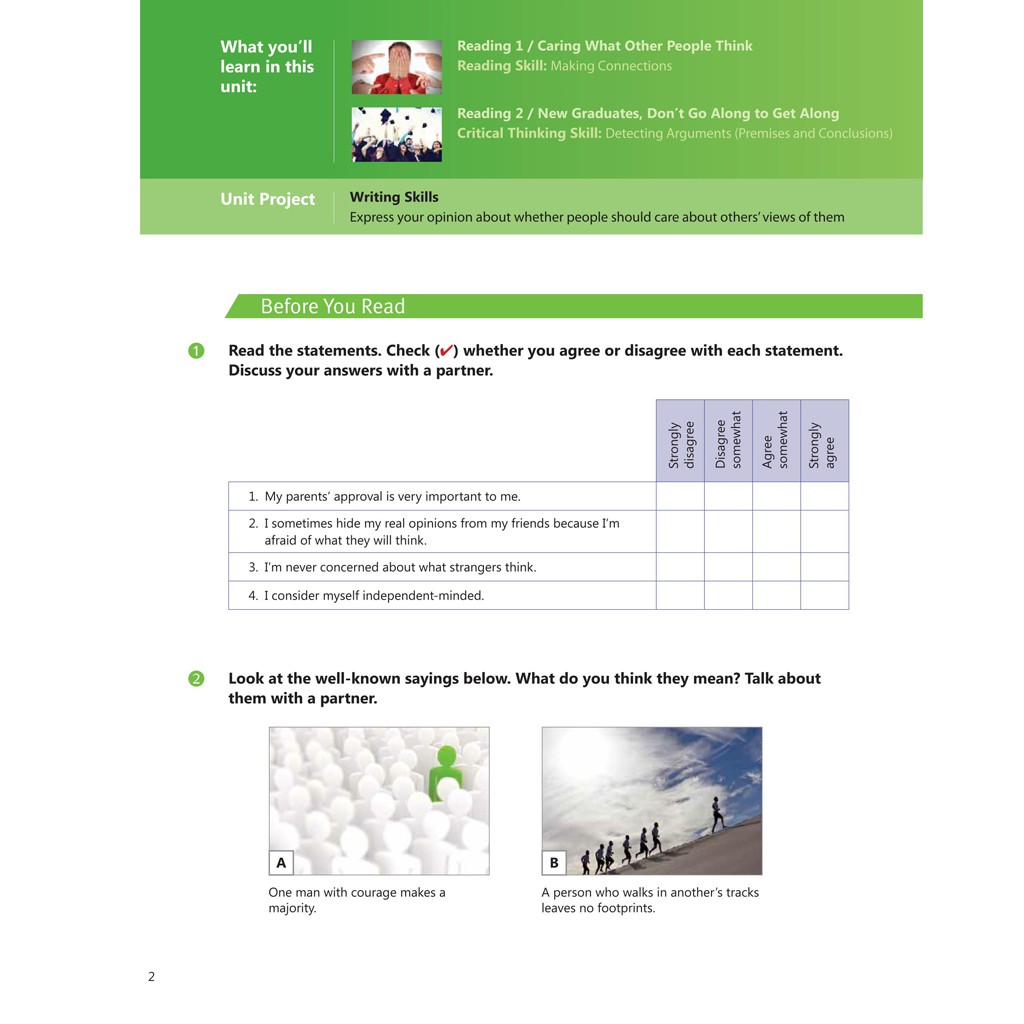 What you'll learn in this unit:

Reading 1 / Caring What Other People Think
Reading Skill: Making Connections

Reading 2 / New Graduates, Don't Go Along to Get Along
Critical Thinking Skill: Detecting Arguments (Premises and Conclusions)

Unit Project
Writing Skills
Express your opinion about whether people should care about others' views of them

Before You Read

1 Read the statements. Check (✔) whether you agree or disagree with each statement. Discuss your answers with a partner.

| | Strongly disagree | Disagree somewhat | Agree somewhat | Strongly agree |
|---|---|---|---|---|
| 1. My parents' approval is very important to me. | | | | |
| 2. I sometimes hide my real opinions from my friends because I'm afraid of what they will think. | | | | |
| 3. I'm never concerned about what strangers think. | | | | |
| 4. I consider myself independent-minded. | | | | |

2 Look at the well-known sayings below. What do you think they mean? Talk about them with a partner.

A
One man with courage makes a majority.

B
A person who walks in another's tracks leaves no footprints.

2