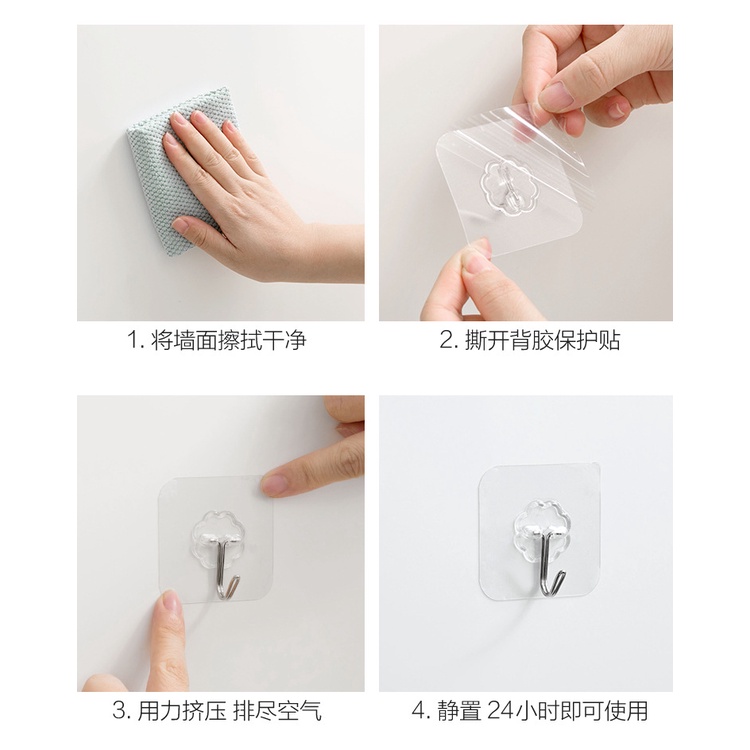 1. 将墙面擦拭干净

2. 撕开背胶保护贴

3. 用力挤压 排尽空气

4. 静置 24小时即可使用