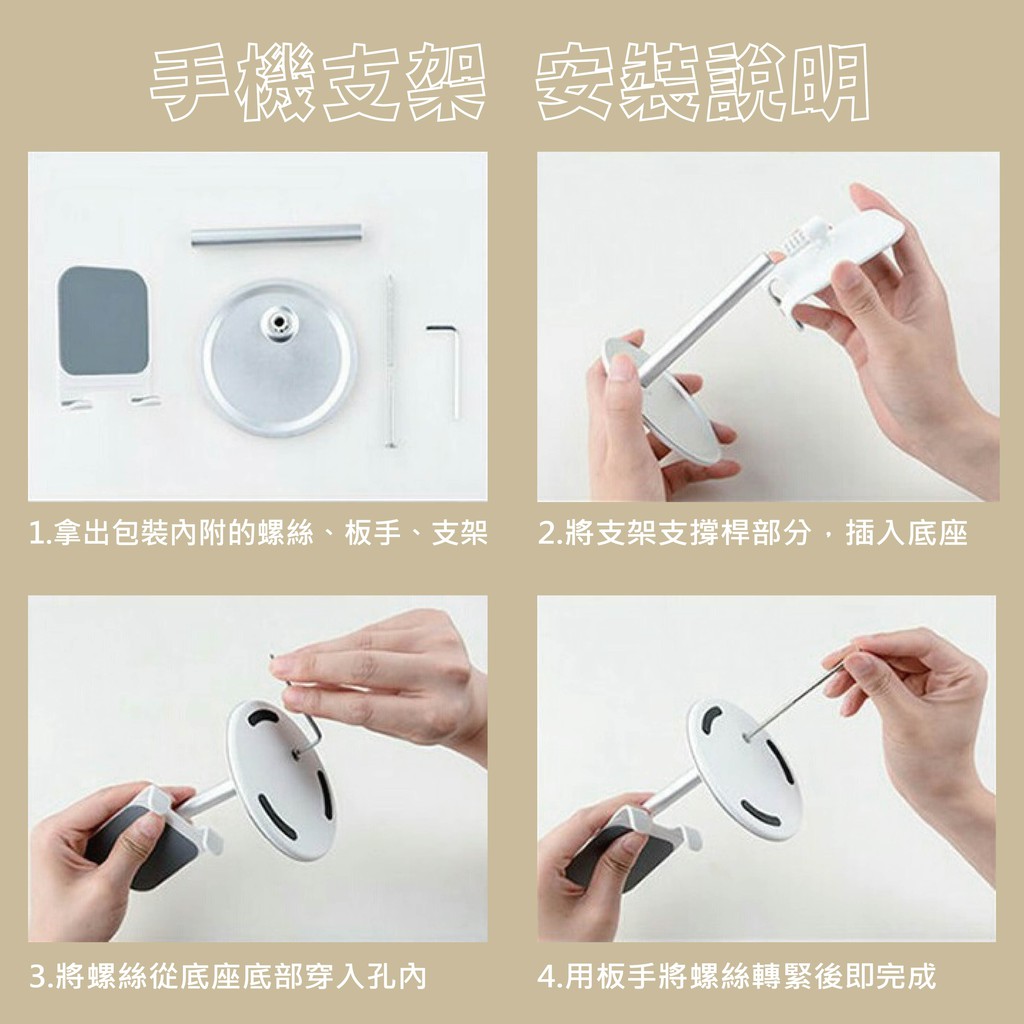 手機支架 安裝說明

1.拿出包裝內附的螺絲、板手、支架

2.將支架支撐桿部分，插入底座

3.將螺絲從底座底部穿入孔內

4.用板手將螺絲轉緊後即完成