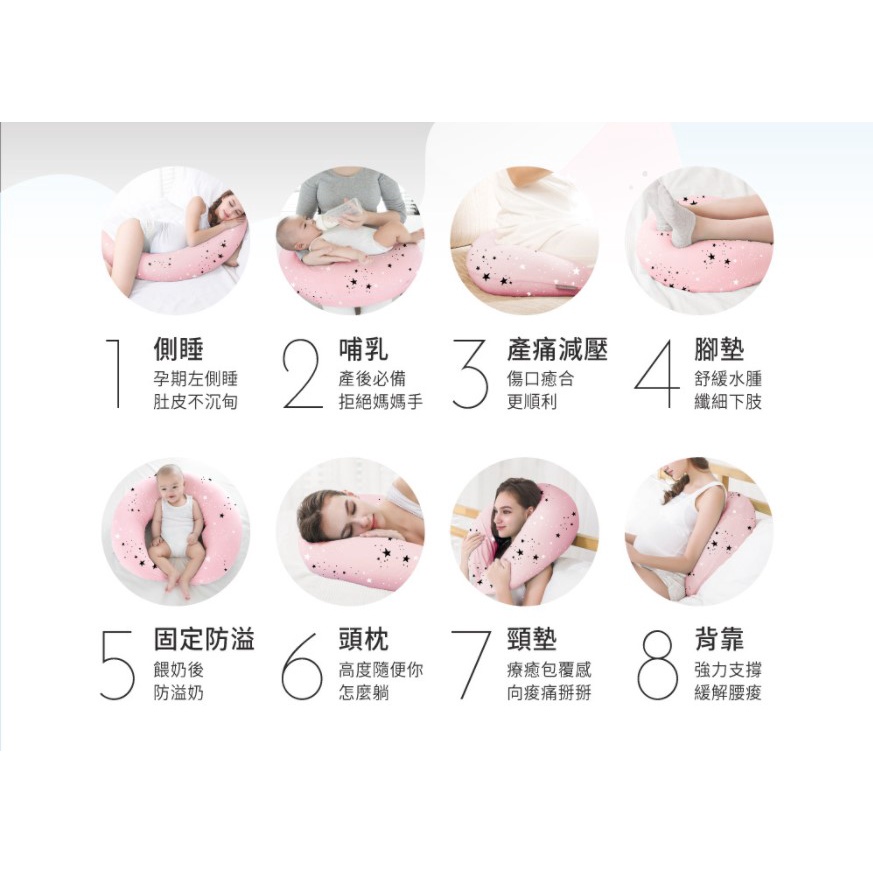 1 側睡
孕期左側睡
肚皮不沉甸

2 哺乳
產後必備
拒絕媽媽手

3 產痛減壓
傷口癒合
更順利

4 腳墊
舒緩水腫
纖細下肢

5 固定防溢
餵奶後
防溢奶

6 頭枕
高度隨便你
怎麼躺

7 頸墊
療癒包覆感
向痠痛掰掰

8 背靠
強力支撐
緩解腰痠