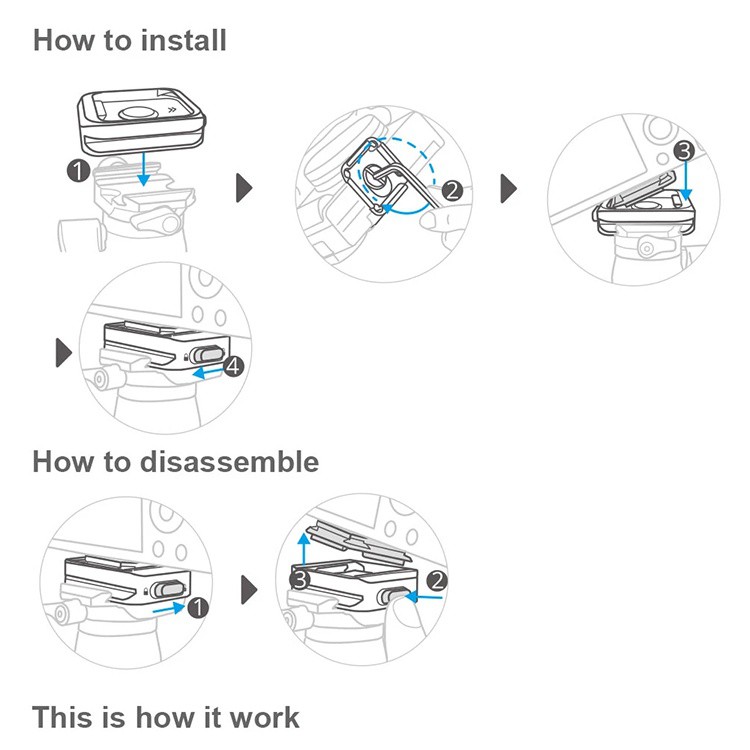 How to install

1

2

3

4

How to disassemble

1

3

2

This is how it work