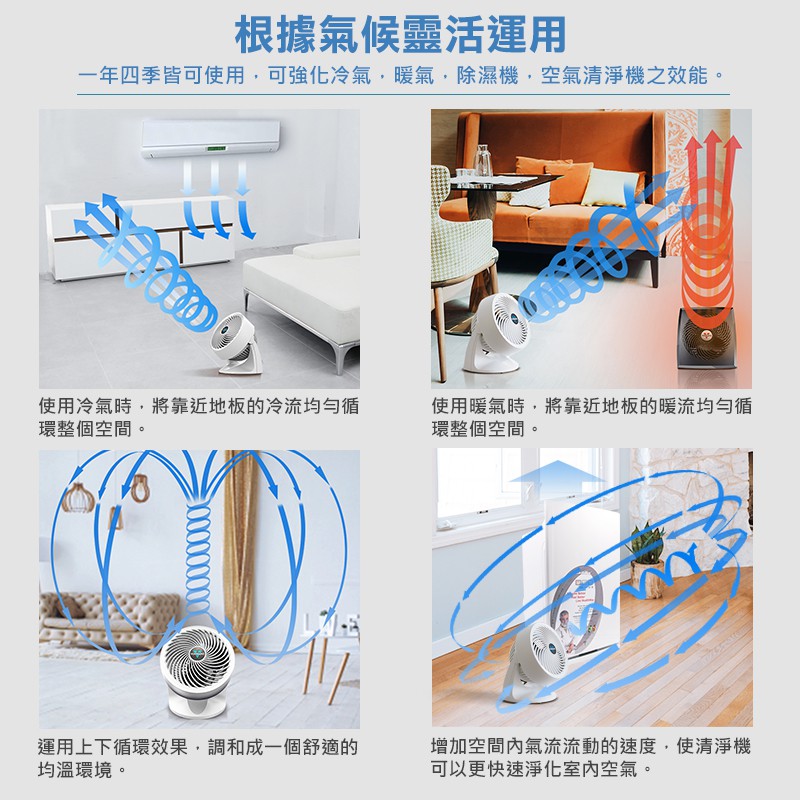 根據氣候靈活運用

一年四季皆可使用，可強化冷氣，暖氣，除濕機，空氣清淨機之效能。

使用冷氣時，將靠近地板的冷流均勻循環整個空間。

使用暖氣時，將靠近地板的暖流均勻循環整個空間。

運用上下循環效果，調和成一個舒適的均溫環境。

增加空間內氣流流動的速度，使清淨機可以更快速淨化室內空氣。