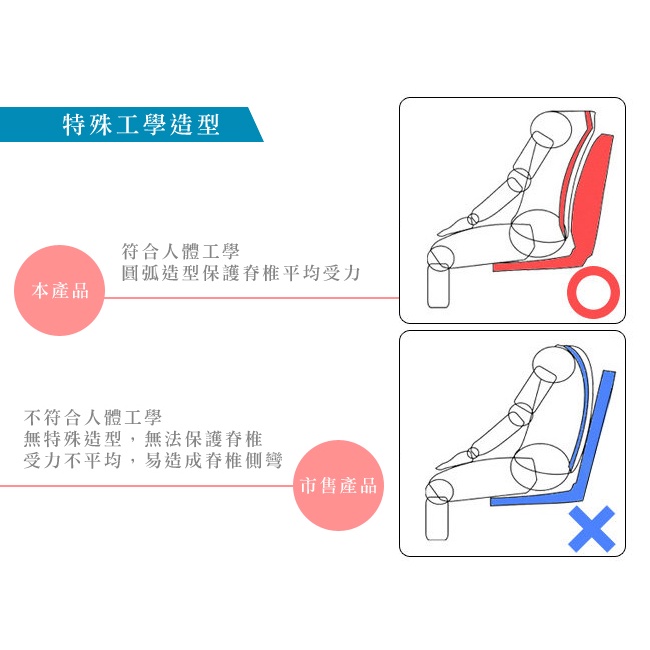 特殊工學造型

符合人體工學
圓弧造型保護脊椎平均受力

本產品

不符合人體工學
無特殊造型，無法保護脊椎
受力不平均，易造成脊椎側彎

市售產品