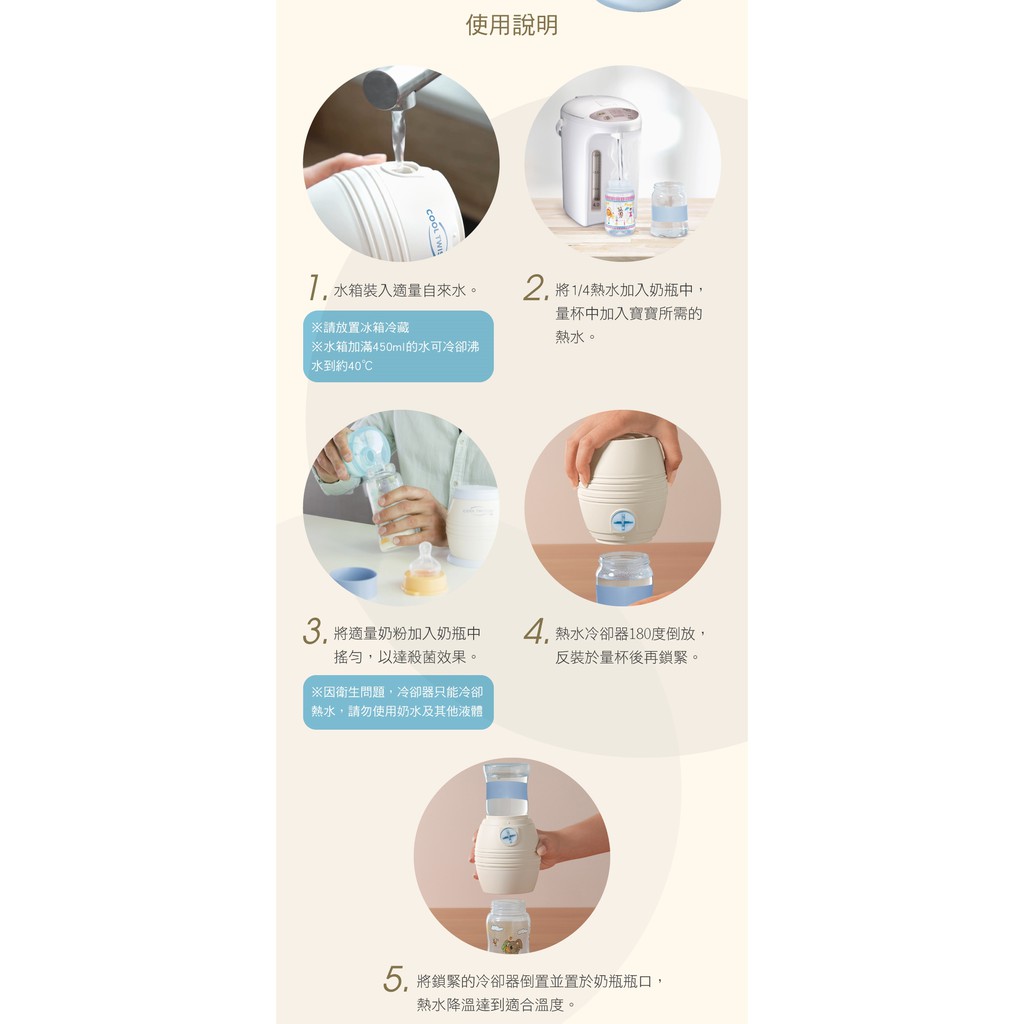 使用說明

COOL TWIST

1. 水箱裝入適量自來水。

※請放置冰箱冷藏
※水箱加滿450ml的水可冷卻沸水到約40℃

2. 將1/4熱水加入奶瓶中，量杯中加入寶寶所需的熱水。

3. 將適量奶粉加入奶瓶中搖勻，以達殺菌效果。

※因衛生問題，冷卻器只能冷卻熱水，請勿使用奶水及其他液體

4. 熱水冷卻器180度倒放，反裝於量杯後再鎖緊。

5. 將鎖緊的冷卻器倒置並置於奶瓶瓶口，熱水降溫達到適合溫度。