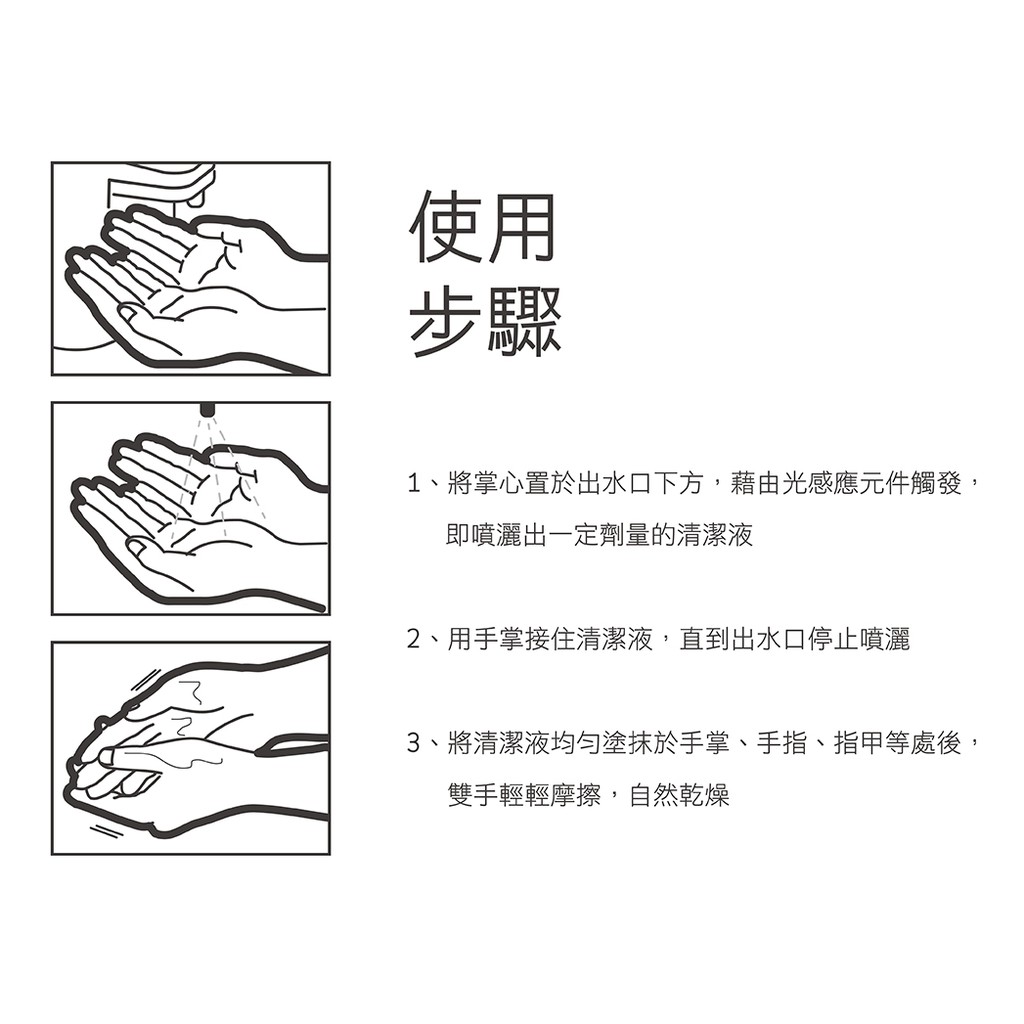 使用
步驟

1、將掌心置於出水口下方，藉由光感應元件觸發，即噴灑出一定劑量的清潔液

2、用手掌接住清潔液，直到出水口停止噴灑

3、將清潔液均勻塗抹於手掌、手指、指甲等處後，雙手輕輕摩擦，自然乾燥