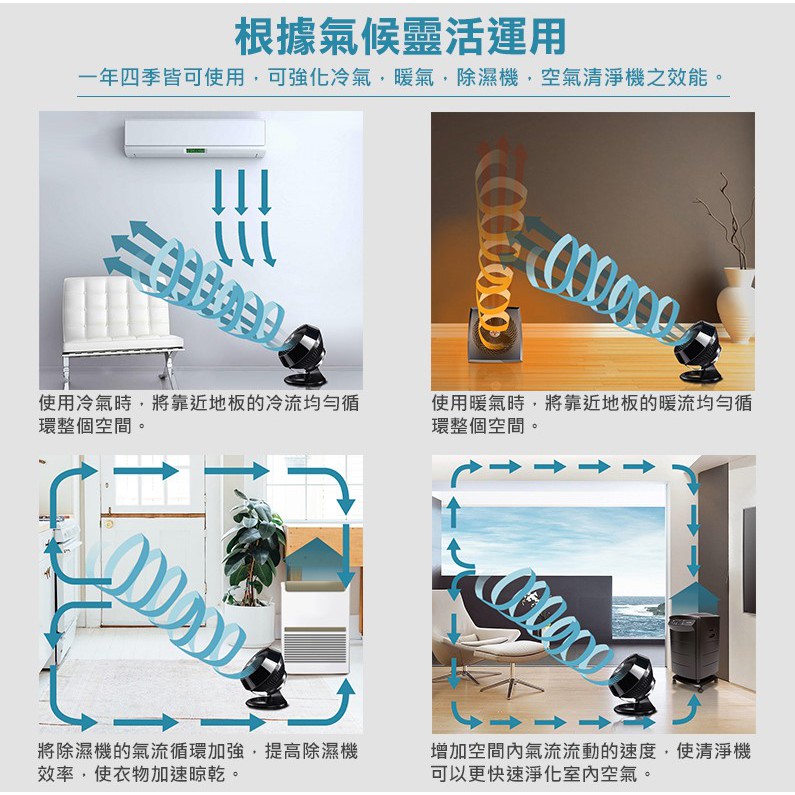 根據氣候靈活運用

一年四季皆可使用，可強化冷氣，暖氣，除濕機，空氣清淨機之效能。

使用冷氣時，將靠近地板的冷流均勻循環整個空間。

使用暖氣時，將靠近地板的暖流均勻循環整個空間。

將除濕機的氣流循環加強，提高除濕機效率，使衣物加速晾乾。

增加空間內氣流流動的速度，使清淨機可以更快速淨化室內空氣。