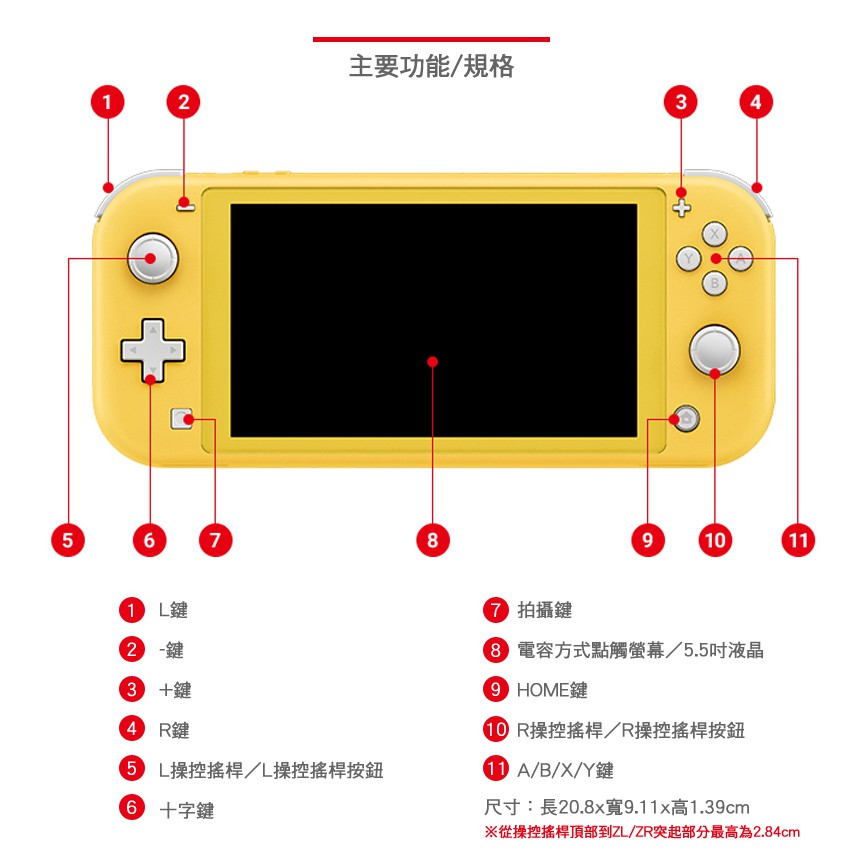 主要功能/規格

1 2 3 4

X Y A B

5 6 7 8 9 10 11

1 L鍵
2 -鍵
3 +鍵
4 R鍵
5 L操控搖桿／L操控搖桿按鈕
6 十字鍵

7 拍攝鍵
8 電容方式點觸螢幕／5.5吋液晶
9 HOME鍵
10 R操控搖桿／R操控搖桿按鈕
11 A/B/X/Y鍵

尺寸：長20.8x寬9.11x高1.39cm
※從操控搖桿頂部到ZL/ZR突起部分最高為2.84cm