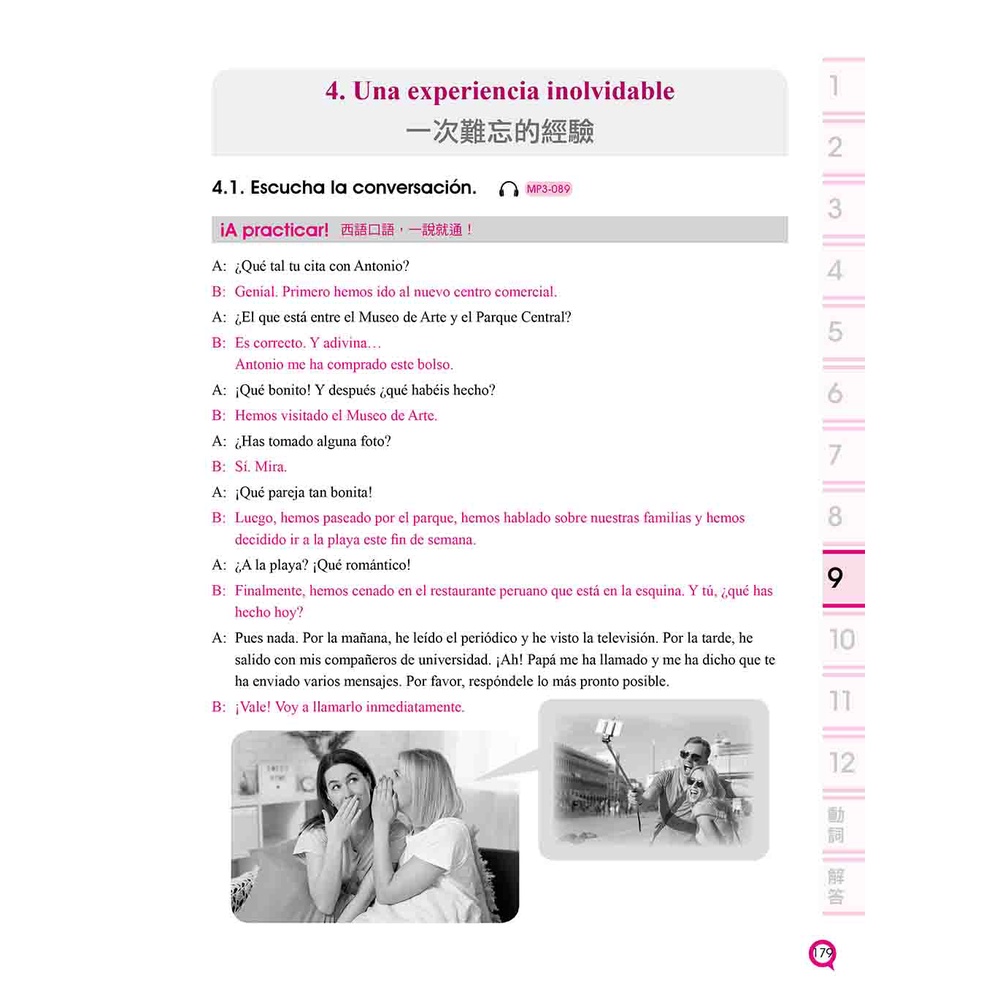 4. Una experiencia inolvidable
一次難忘的經驗

4.1. Escucha la conversación. MP3-089

¡A practicar! 西語口語，一說就通！

A: ¿Qué tal tu cita con Antonio?
B: Genial. Primero hemos ido al nuevo centro comercial.
A: ¿El que está entre el Museo de Arte y el Parque Central?
B: Es correcto. Y adivina…
Antonio me ha comprado este bolso.
A: ¡Qué bonito! Y después ¿qué habéis hecho?
B: Hemos visitado el Museo de Arte.
A: ¿Has tomado alguna foto?
B: Sí. Mira.
A: ¡Qué pareja tan bonita!
B: Luego, hemos paseado por el parque, hemos hablado sobre nuestras familias y hemos decidido ir a la playa este fin de semana.
A: ¿A la playa? ¡Qué romántico!
B: Finalmente, hemos cenado en el restaurante peruano que está en la esquina. Y tú, ¿qué has hecho hoy?
A: Pues nada. Por la mañana, he leído el periódico y he visto la televisión. Por la tarde, he salido con mis compañeros de universidad. ¡Ah! Papá me ha llamado y me ha dicho que te ha enviado varios mensajes. Por favor, respóndele lo más pronto posible.
B: ¡Vale! Voy a llamarlo inmediatamente.

1
2
3
4
5
6
7
8
9
10
11
12
動詞
解答

179