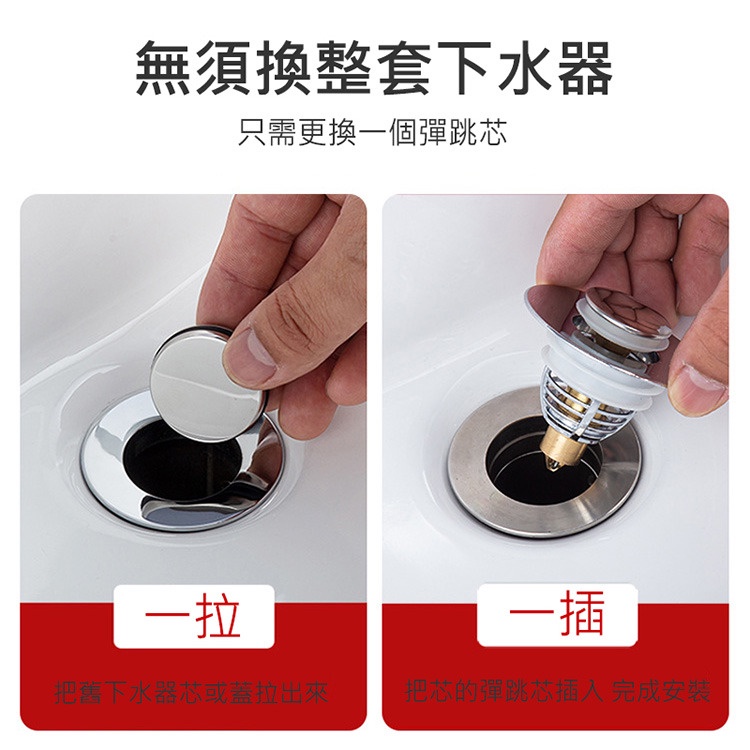 無須換整套下水器

只需更換一個彈跳芯

一拉

把舊下水器芯或蓋拉出來

一插

把芯的彈跳芯插入 完成安裝