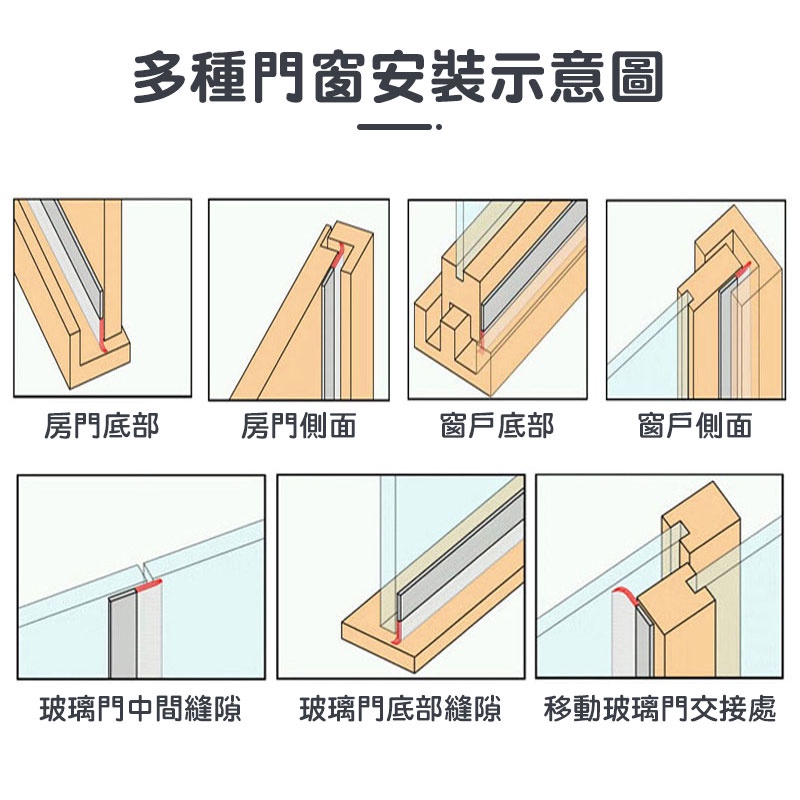 多種門窗安裝示意圖

房門底部

房門側面

窗戶底部

窗戶側面

玻璃門中間縫隙

玻璃門底部縫隙

移動玻璃門交接處