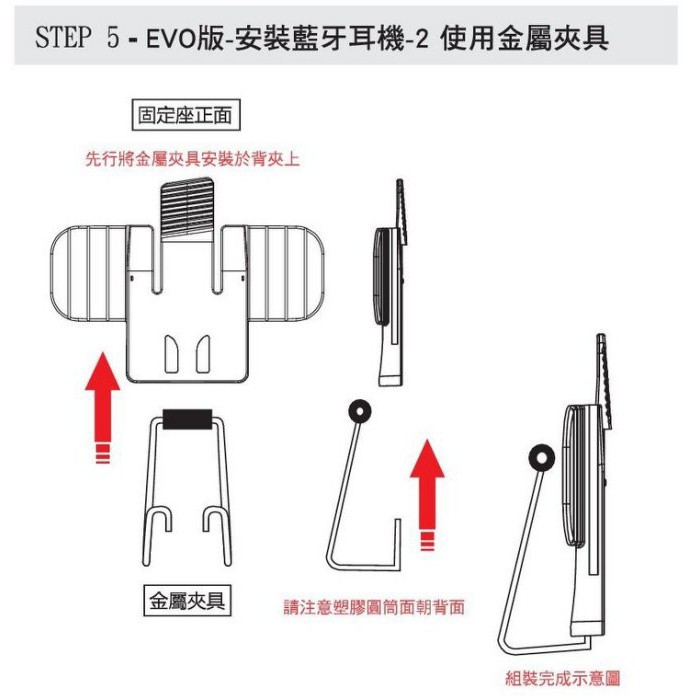 STEP 5 - EVO版-安裝藍牙耳機-2 使用金屬夾具

固定座正面

先行將金屬夾具安裝於背夾上

金屬夾具

請注意塑膠圓筒面朝背面

組裝完成示意圖