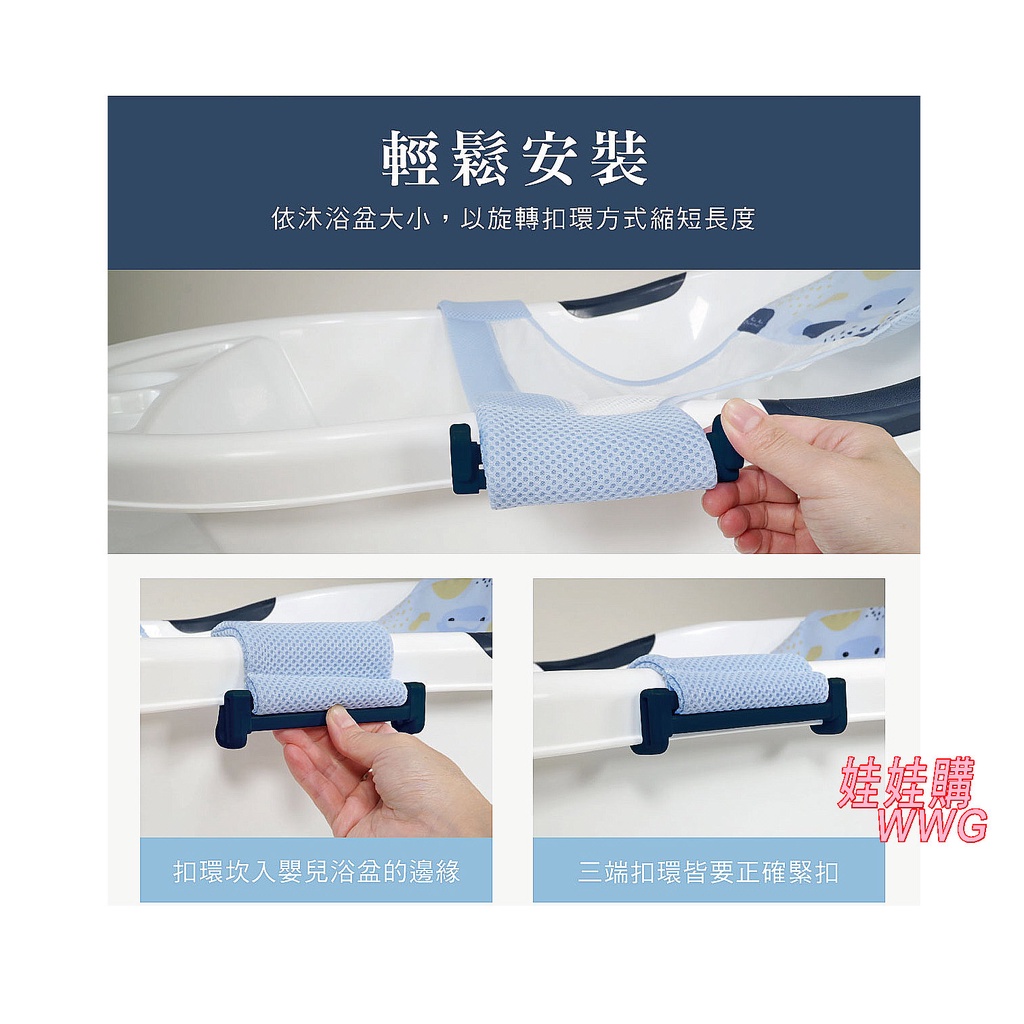 輕鬆安裝

依沐浴盆大小，以旋轉扣環方式縮短長度

扣環坎入嬰兒浴盆的邊緣

三端扣環皆要正確緊扣

娃娃購
WWG