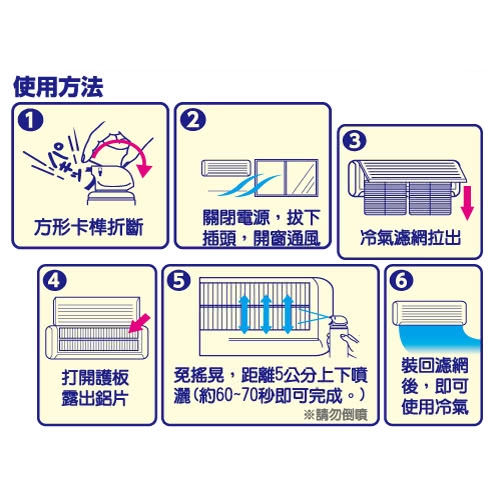 使用方法

1
パキッ
方形卡榫折斷

2
關閉電源，拔下插頭，開窗通風

3
冷氣濾網拉出

4
打開護板露出鋁片

5
免搖晃，距離5公分上下噴灑（約60~70秒即可完成。）
※請勿倒噴

6
裝回濾網後，即可使用冷氣