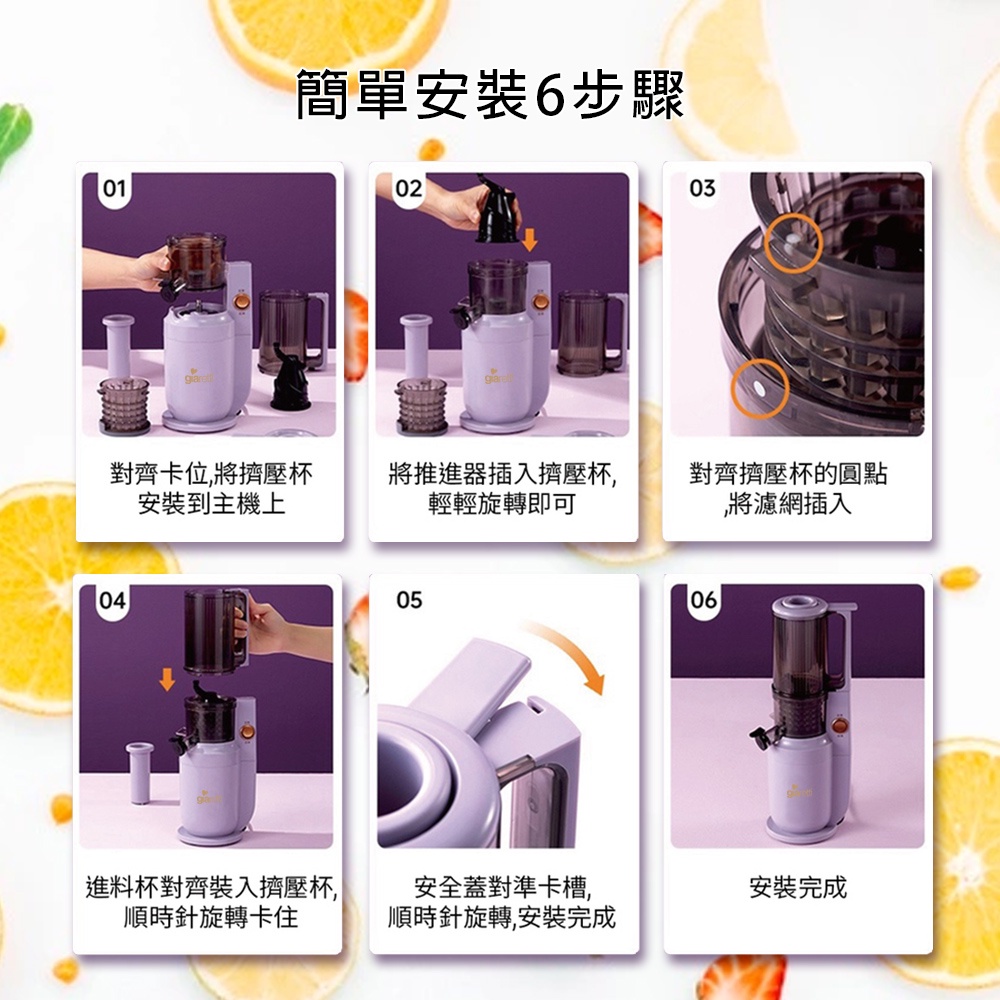 簡單安裝6步驟

01

對齊卡位,將擠壓杯安裝到主機上

02

將推進器插入擠壓杯,輕輕旋轉即可

03

對齊擠壓杯的圓點,將濾網插入

04

進料杯對齊裝入擠壓杯,順時針旋轉卡住

05

安全蓋對準卡槽,順時針旋轉,安裝完成

06

安裝完成