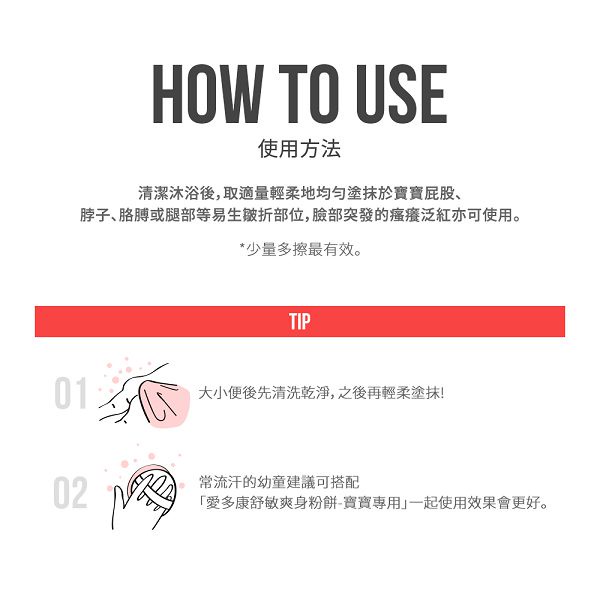 HOW TO USE
使用方法

清潔沐浴後,取適量輕柔地均勻塗抹於寶寶屁股、脖子、胳膊或腿部等易生皺折部位,臉部突發的瘙癢泛紅亦可使用。

*少量多擦最有效。

TIP

01
大小便後先清洗乾淨,之後再輕柔塗抹!

02
常流汗的幼童建議可搭配「愛多康舒敏爽身粉餅-寶寶專用」一起使用效果會更好。