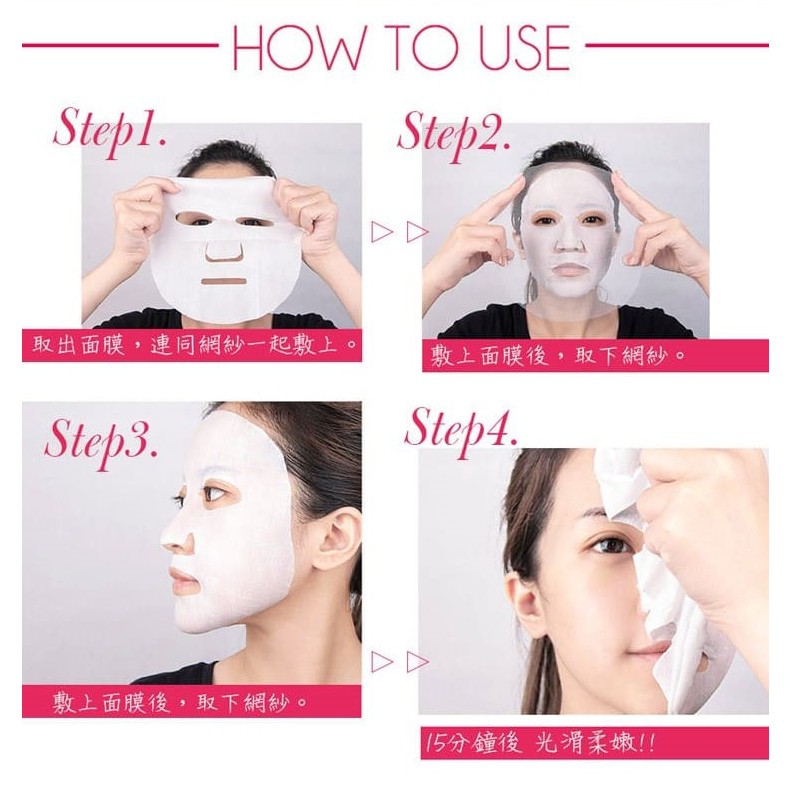 HOW TO USE

Step1.

取出面膜，連同網紗一起敷上。

Step2.

敷上面膜後，取下網紗。

Step3.

敷上面膜後，取下網紗。

Step4.

15分鐘後 光滑柔嫩!!