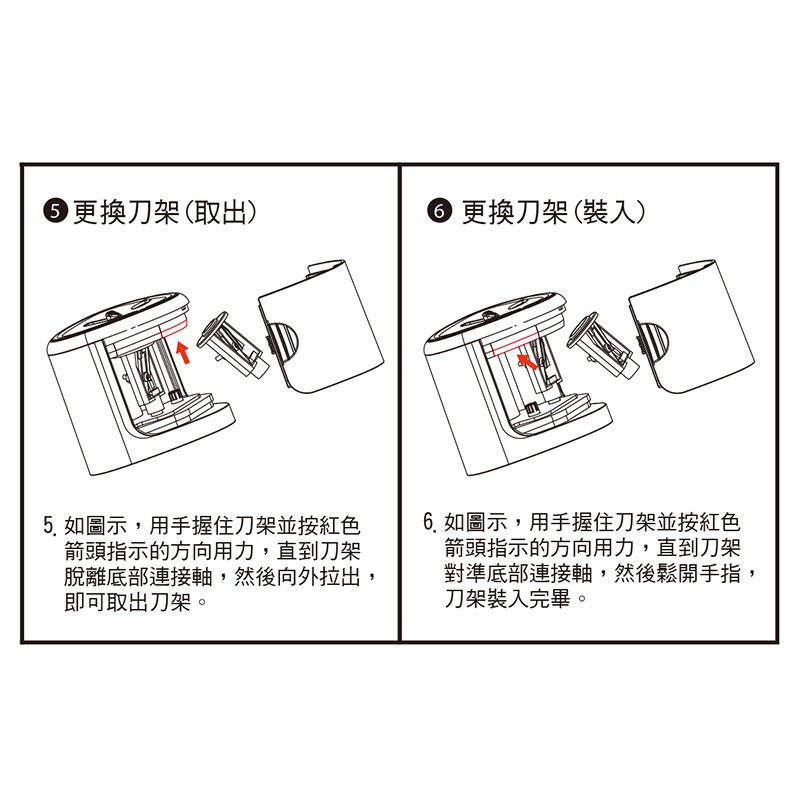 ❺ 更換刀架(取出)

5. 如圖示，用手握住刀架並按紅色箭頭指示的方向用力，直到刀架脫離底部連接軸，然後向外拉出，即可取出刀架。

❻ 更換刀架(裝入)

6. 如圖示，用手握住刀架並按紅色箭頭指示的方向用力，直到刀架對準底部連接軸，然後鬆開手指，刀架裝入完畢。