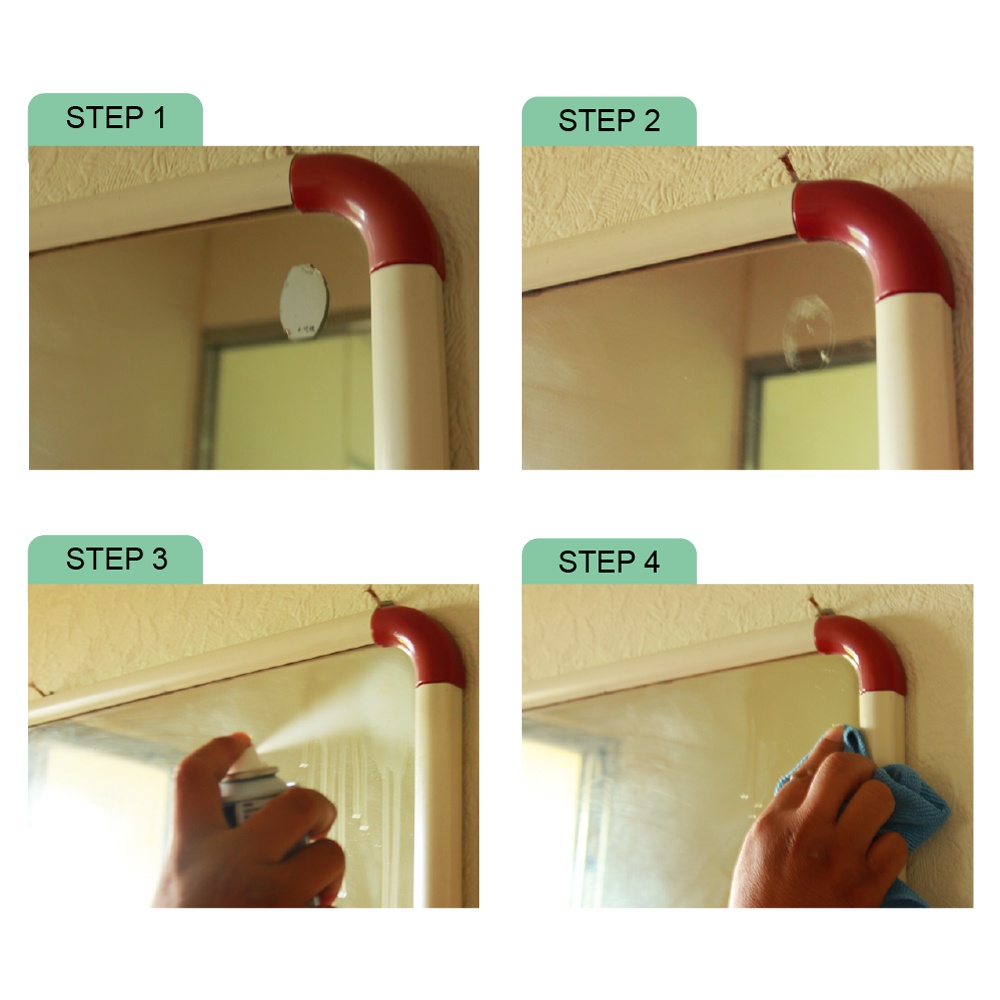 STEP 1

STEP 2

STEP 3

STEP 4