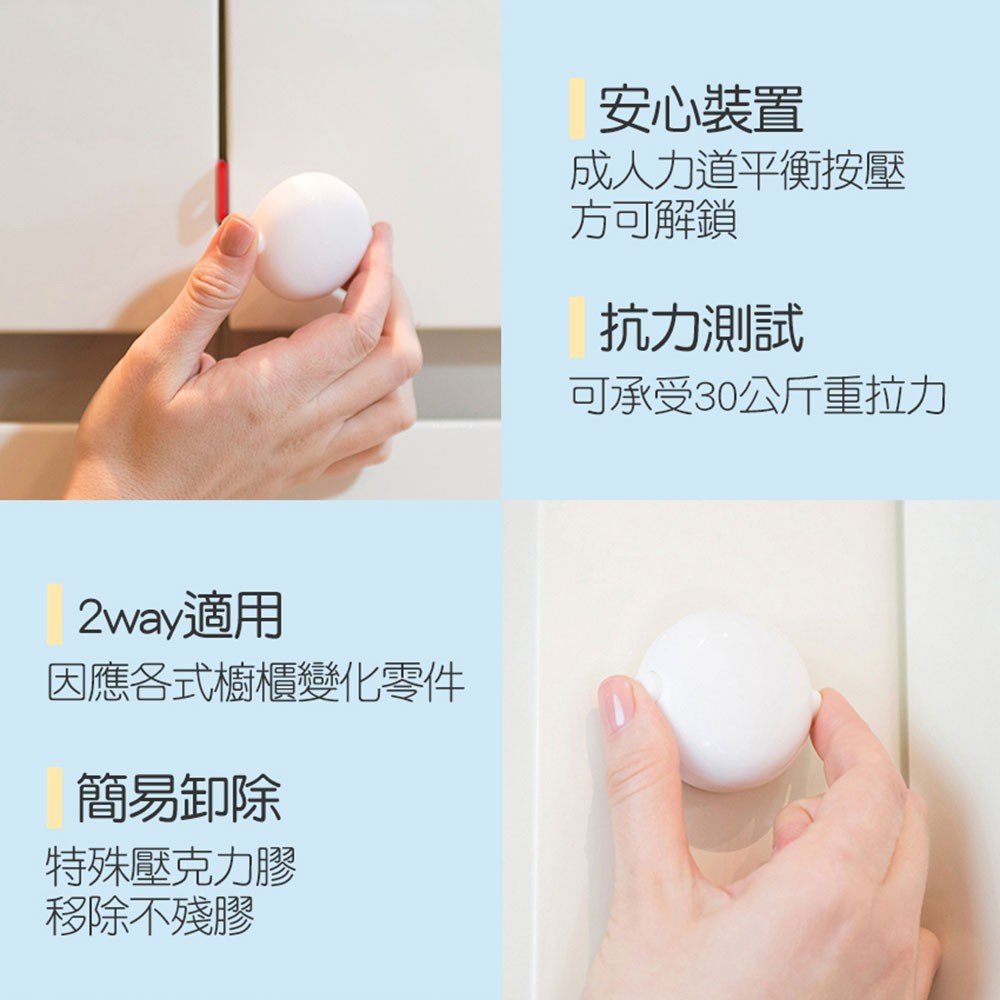 安心裝置
成人力道平衡按壓
方可解鎖

抗力測試
可承受30公斤重拉力

2way適用
因應各式櫥櫃變化零件

簡易卸除
特殊壓克力膠
移除不殘膠