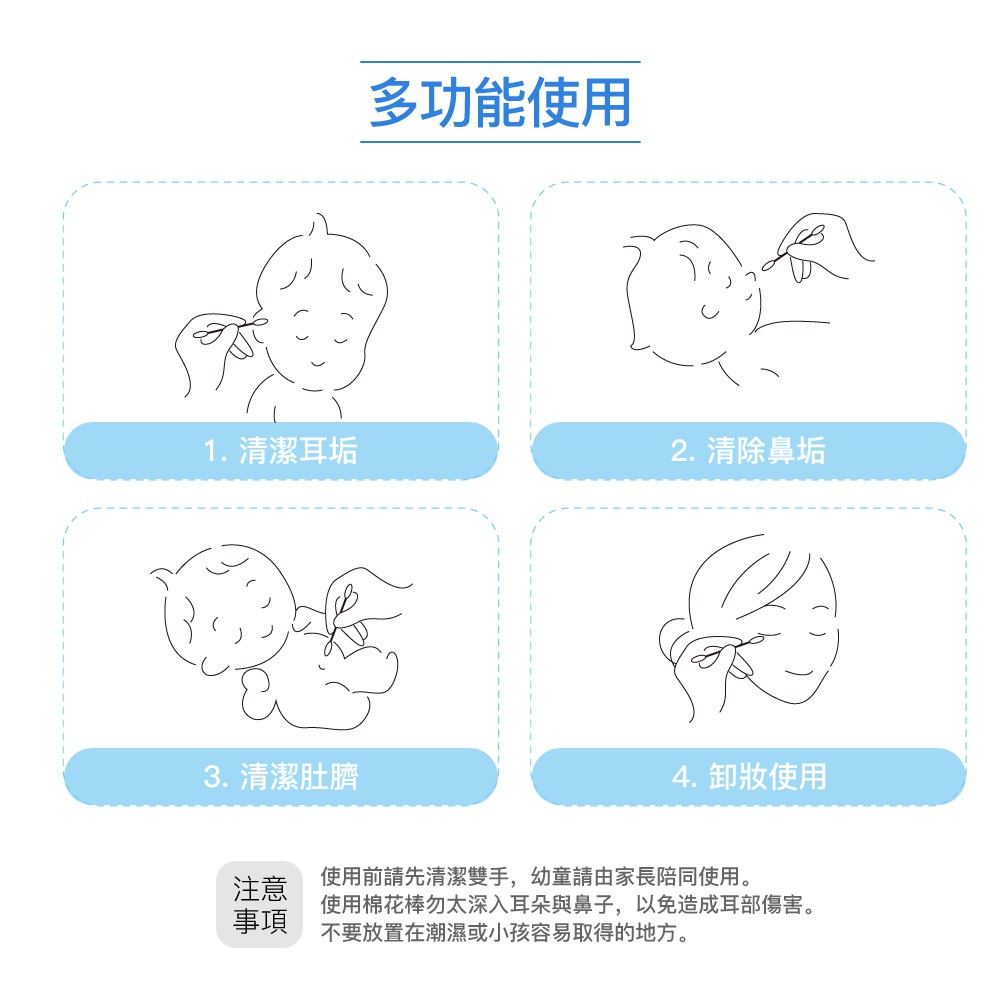 多功能使用

1. 清潔耳垢

2. 清除鼻垢

3. 清潔肚臍

4. 卸妝使用

注意事項

使用前請先清潔雙手，幼童請由家長陪同使用。
使用棉花棒勿太深入耳朵與鼻子，以免造成耳部傷害。
不要放置在潮濕或小孩容易取得的地方。