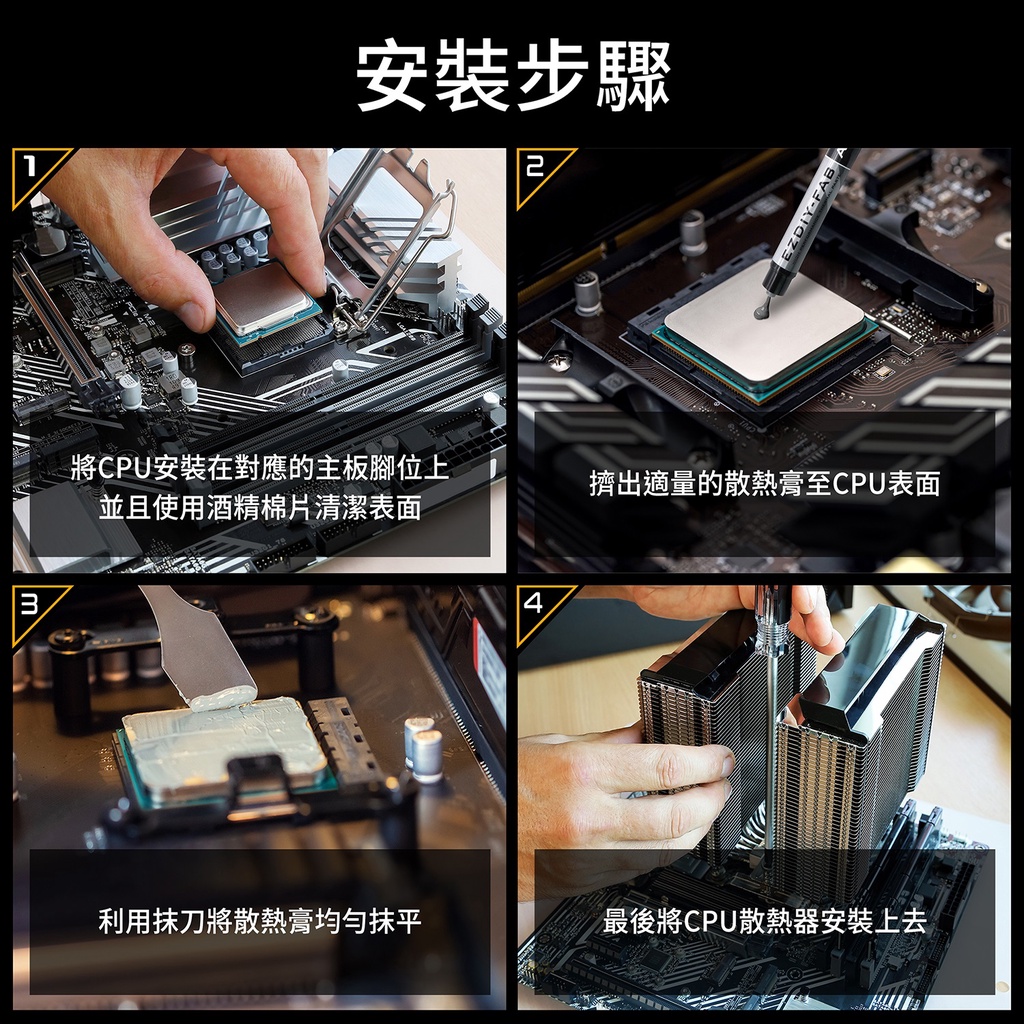 安裝步驟

1

將CPU安裝在對應的主板腳位上
並且使用酒精棉片清潔表面

2

EZDIY-FAB

擠出適量的散熱膏至CPU表面

3

利用抹刀將散熱膏均勻抹平

4

最後將CPU散熱器安裝上去