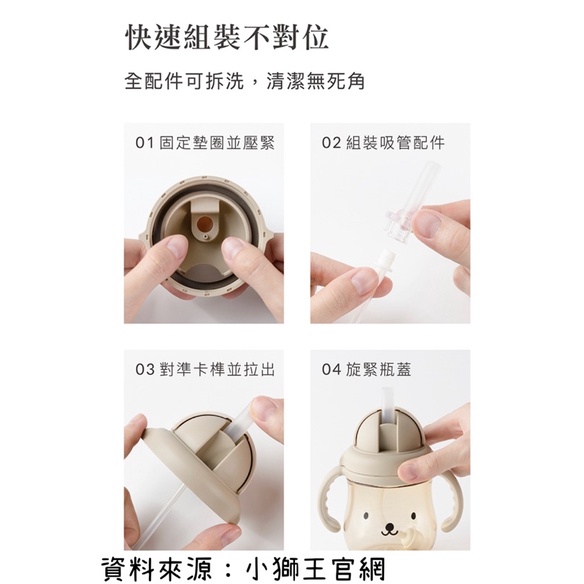 快速組裝不對位

全配件可拆洗，清潔無死角

01 固定墊圈並壓緊

02 組裝吸管配件

03 對準卡榫並拉出

04 旋緊瓶蓋

資料來源：小獅王官網