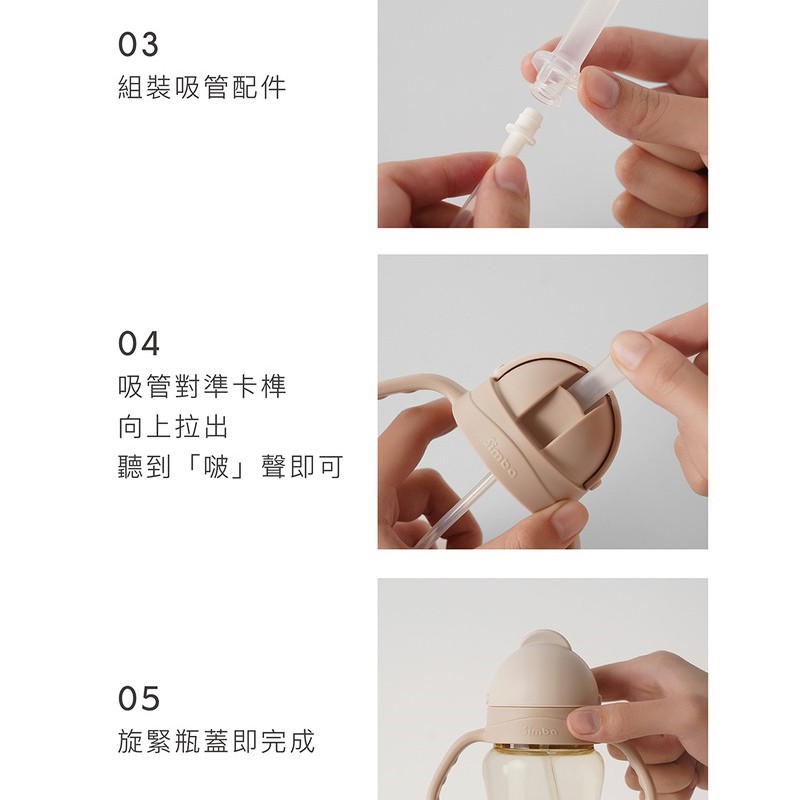 03
組裝吸管配件

04
吸管對準卡榫
向上拉出
聽到「啵」聲即可

Simba

05
旋緊瓶蓋即完成

Simba