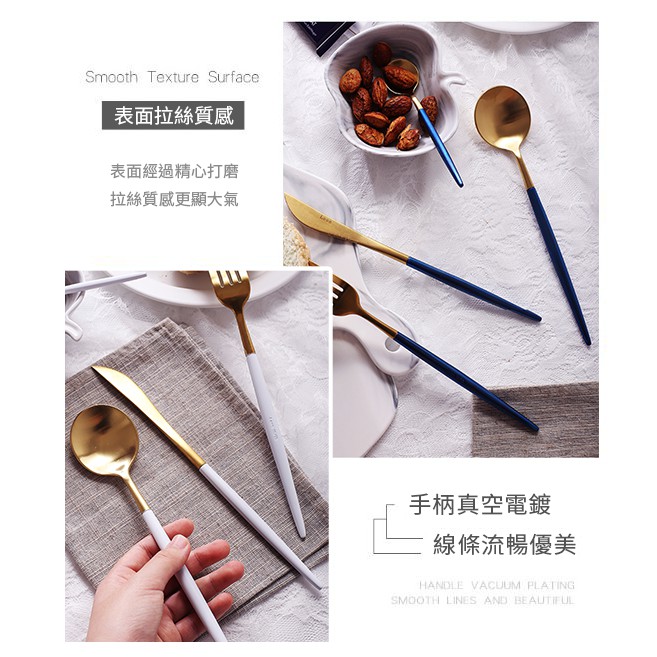 Smooth Texture Surface

表面拉絲質感

表面經過精心打磨
拉絲質感更顯大氣

手柄真空電鍍
線條流暢優美

HANDLE VACUUM PLATING
SMOOTH LINES AND BEAUTIFUL