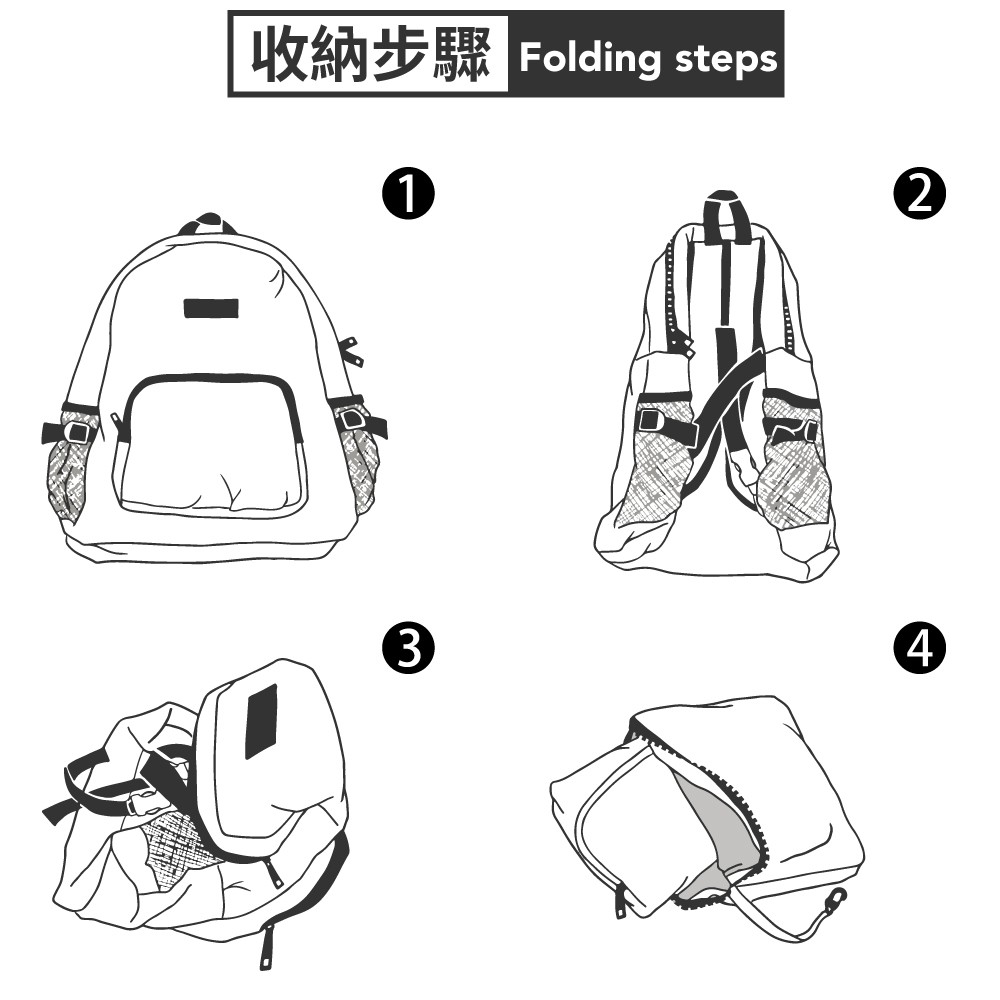 收納步驟 Folding steps

❶

❷

❸

❹