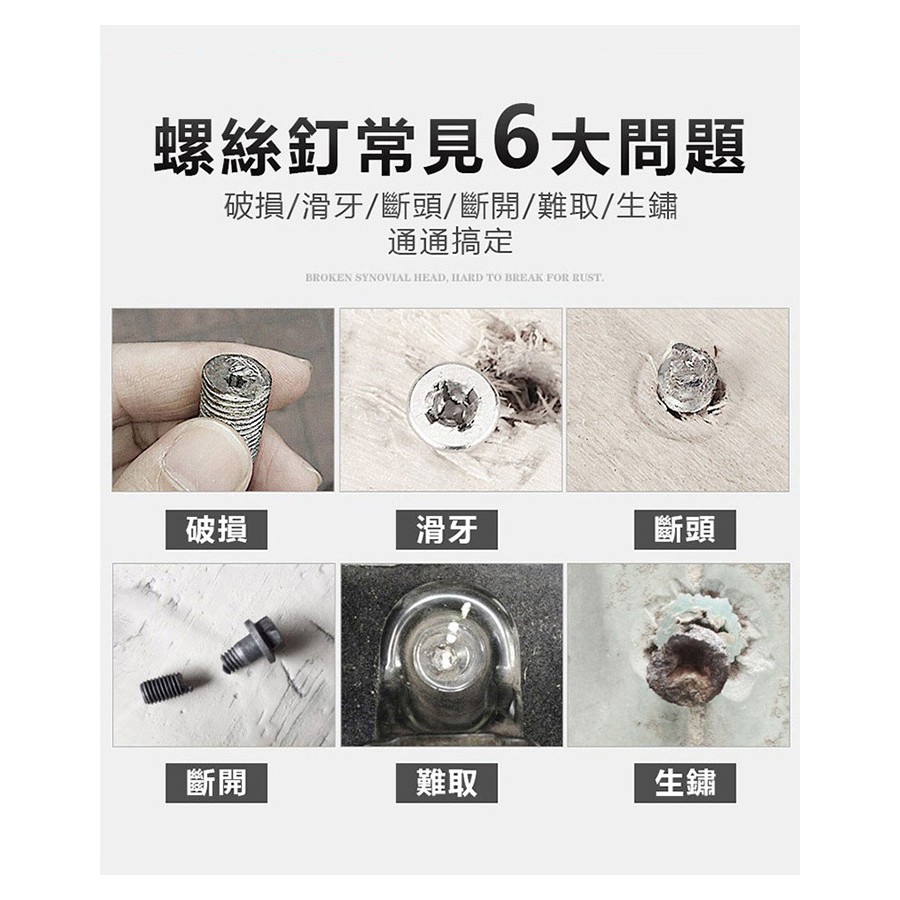 螺絲釘常見6大問題
破損/滑牙/斷頭/斷開/難取/生鏽
通通搞定

BROKEN SYNOVIAL HEAD, HARD TO BREAK FOR RUST.

破損

滑牙

斷頭

斷開

難取

生鏽